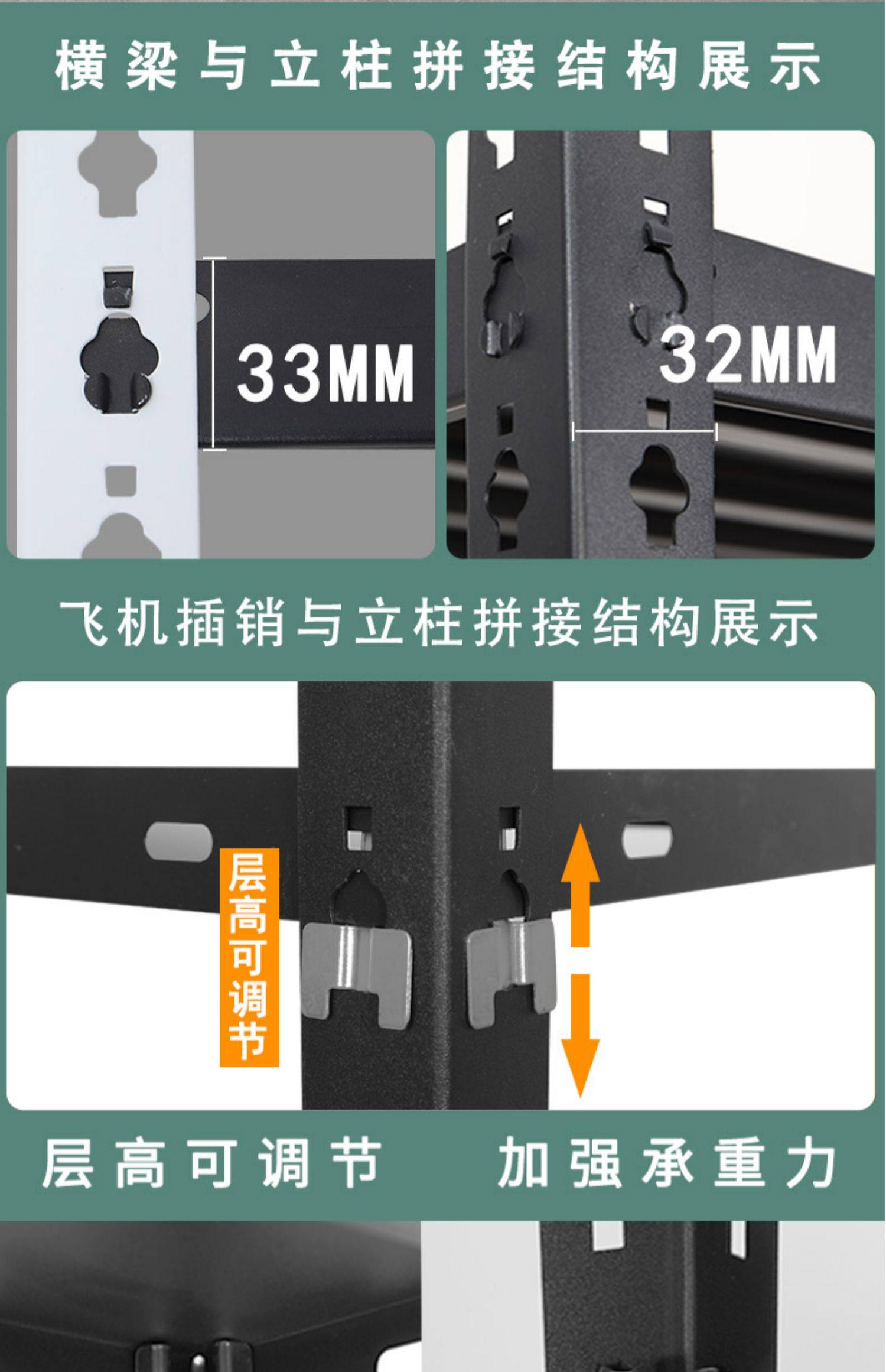 横梁与立柱拼接结构展示

33MM

32MM

飞机插销与立柱拼接结构展示

层高可调节

层高可调节　加强承重力