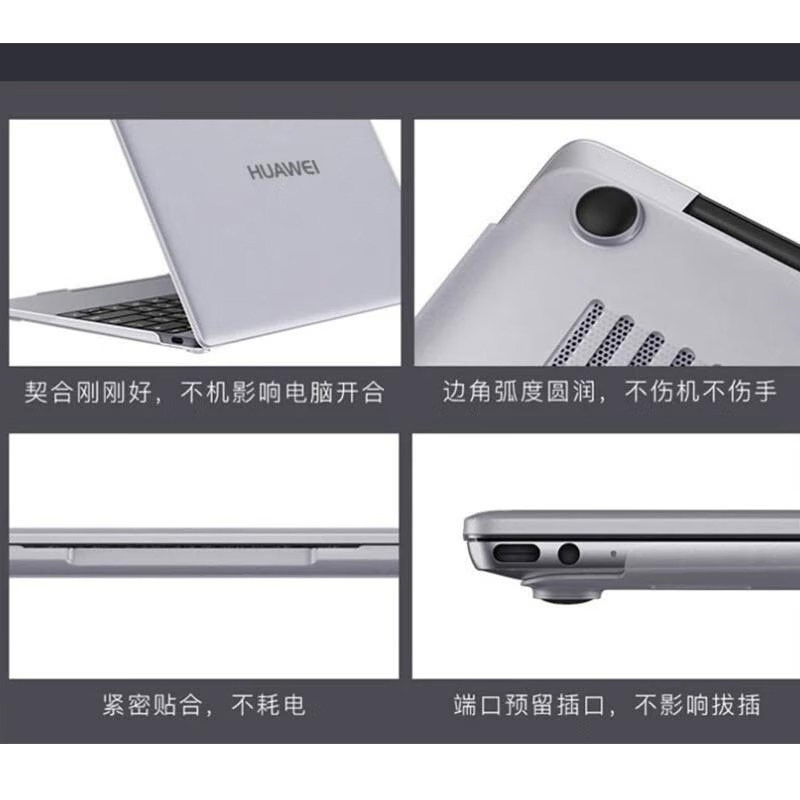 HUAWEI

契合刚刚好，不机影响电脑开合

边角弧度圆润，不伤机不伤手

紧密贴合，不耗电

端口预留插口，不影响拔插