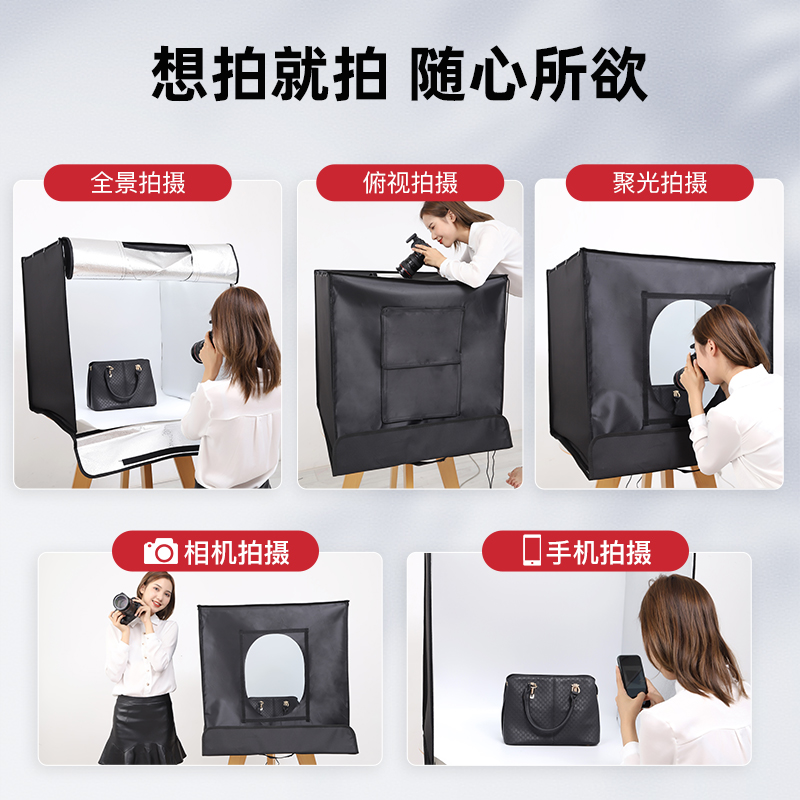 想拍就拍 随心所欲

全景拍摄

俯视拍摄

聚光拍摄

相机拍摄

手机拍摄