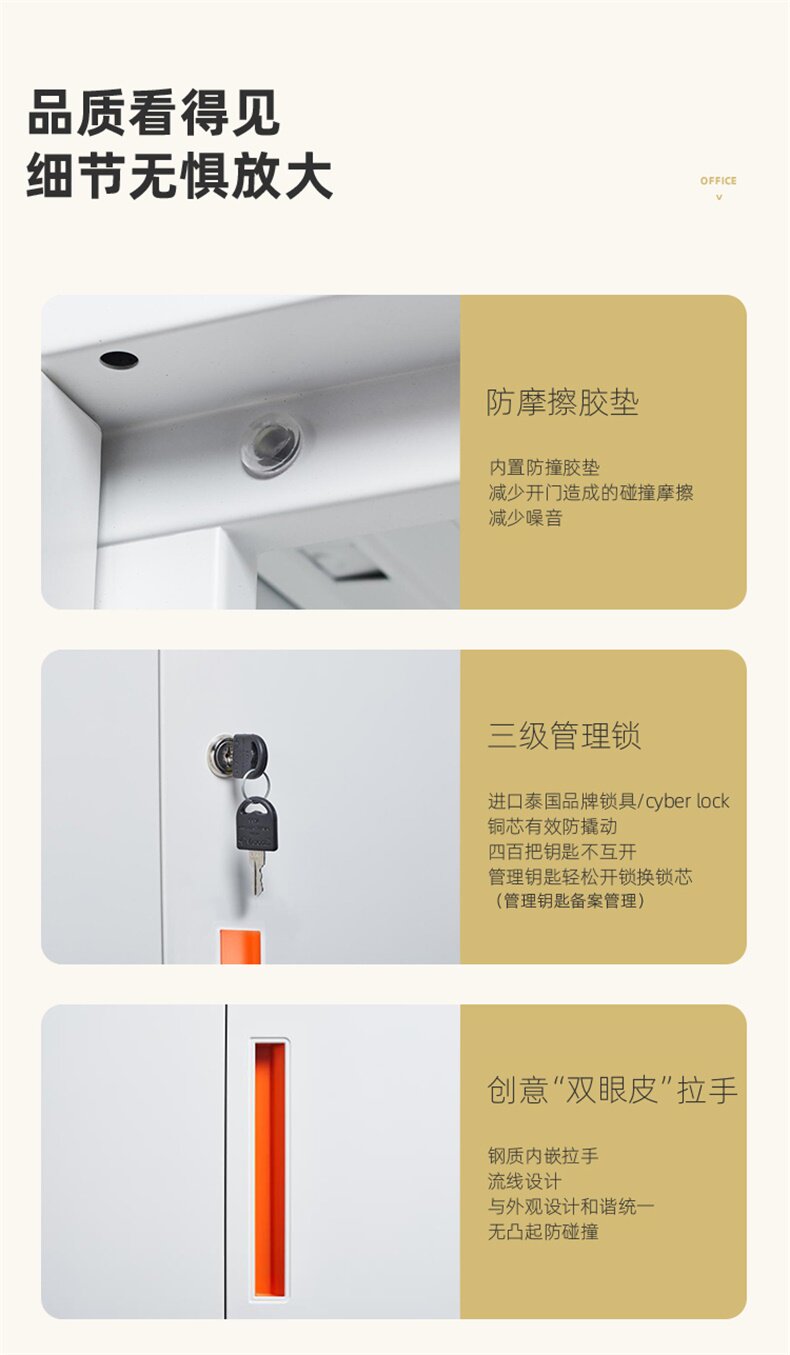 品质看得见
细节无惧放大

OFFICE
v

防摩擦胶垫

内置防撞胶垫
减少开门造成的碰撞摩擦
减少噪音

三级管理锁

进口泰国品牌锁具/cyber lock
铜芯有效防撬动
四百把钥匙不互开
管理钥匙轻松开锁换锁芯
（管理钥匙备案管理）

创意“双眼皮”拉手

钢质内嵌拉手
流线设计
与外观设计和谐统一
无凸起防碰撞