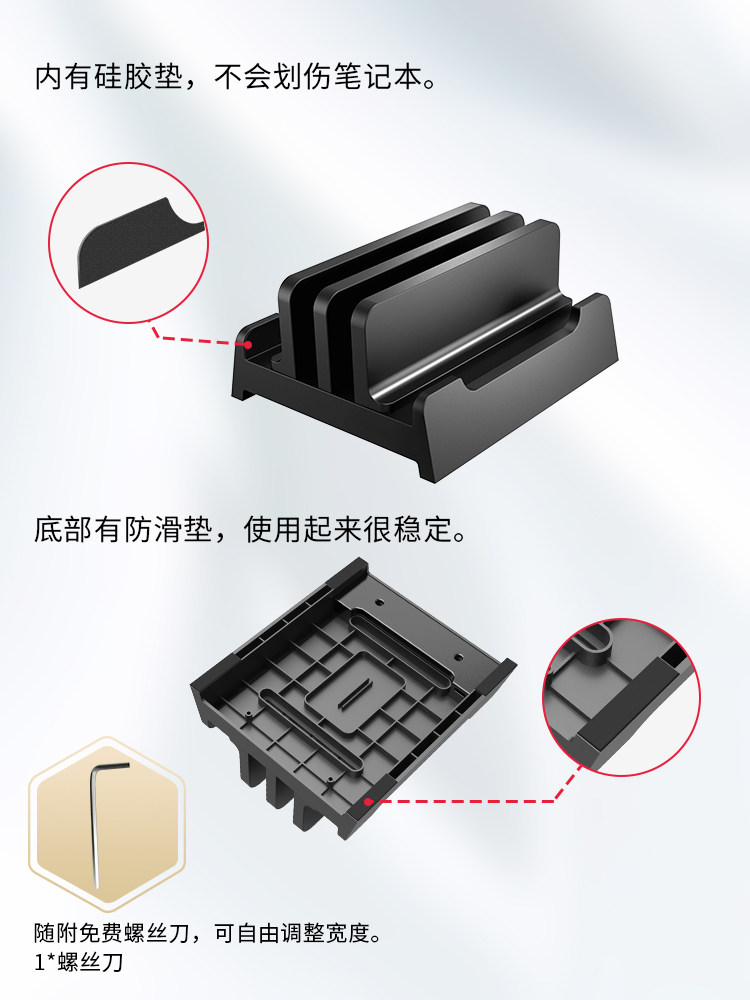 内有硅胶垫，不会划伤笔记本。

底部有防滑垫，使用起来很稳定。

随附免费螺丝刀，可自由调整宽度。
1*螺丝刀