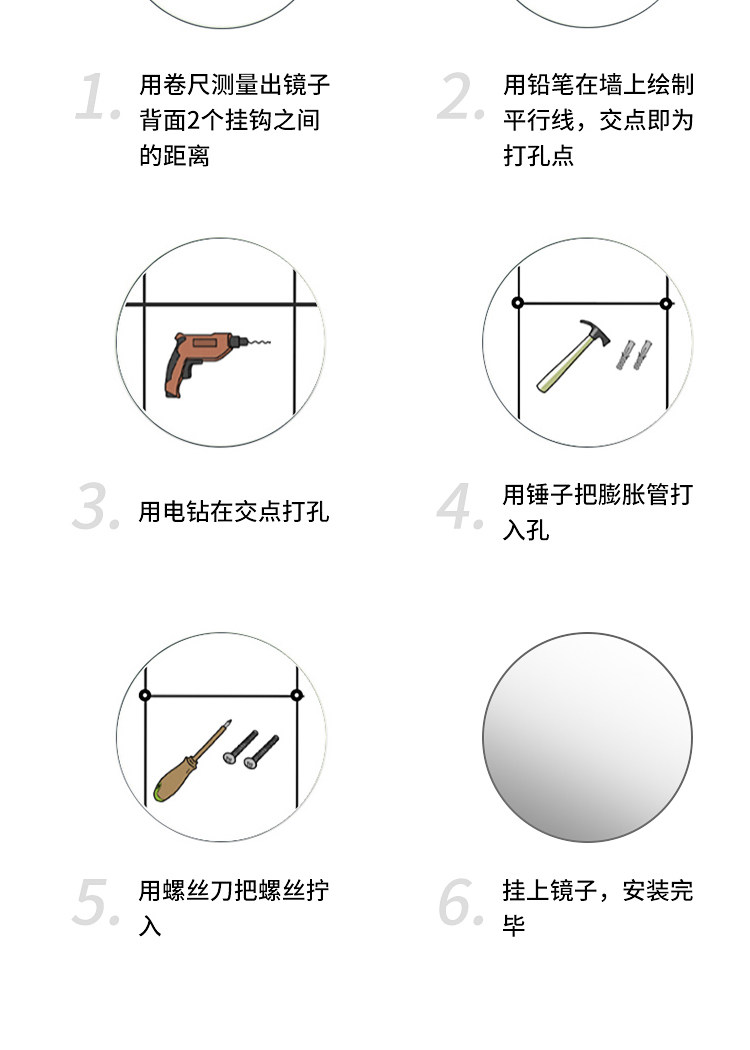 1. 用卷尺测量出镜子背面2个挂钩之间的距离

2. 用铅笔在墙上绘制平行线，交点即为打孔点

3. 用电钻在交点打孔

4. 用锤子把膨胀管打入孔

5. 用螺丝刀把螺丝拧入

6. 挂上镜子，安装完毕