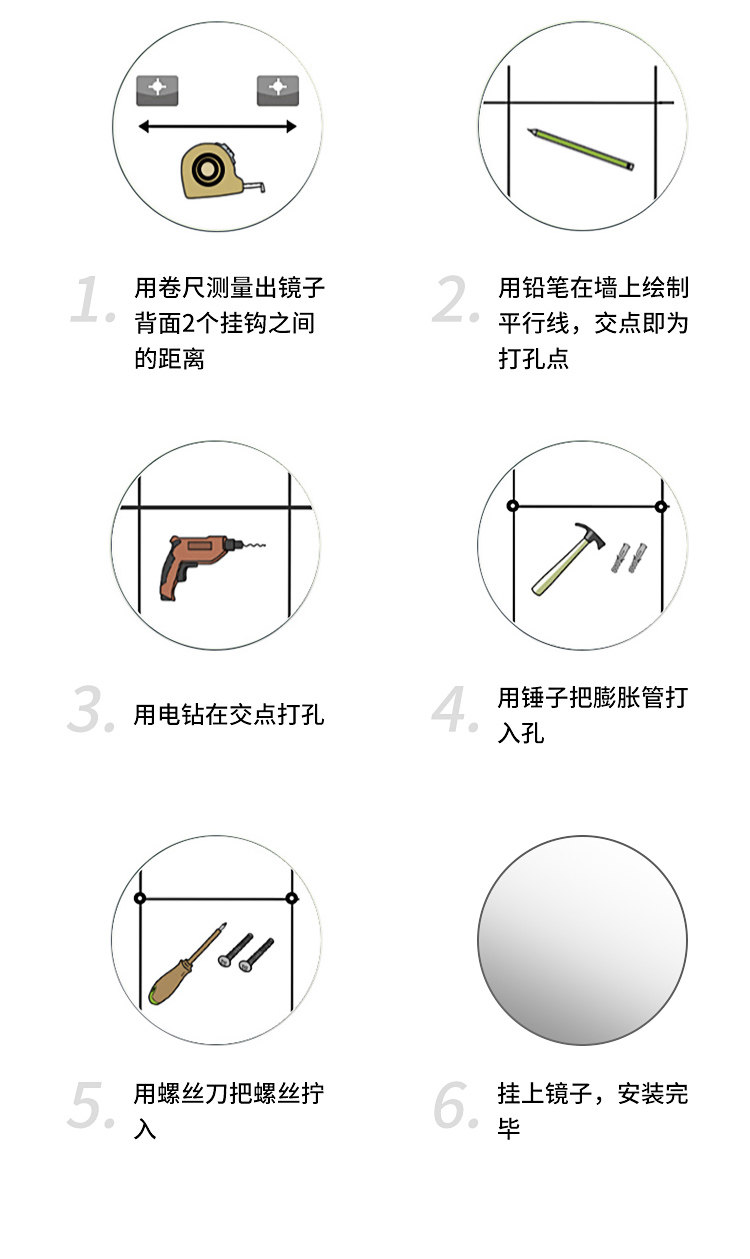 1. 用卷尺测量出镜子背面2个挂钩之间的距离

2. 用铅笔在墙上绘制平行线，交点即为打孔点

3. 用电钻在交点打孔

4. 用锤子把膨胀管打入孔

5. 用螺丝刀把螺丝拧入

6. 挂上镜子，安装完毕