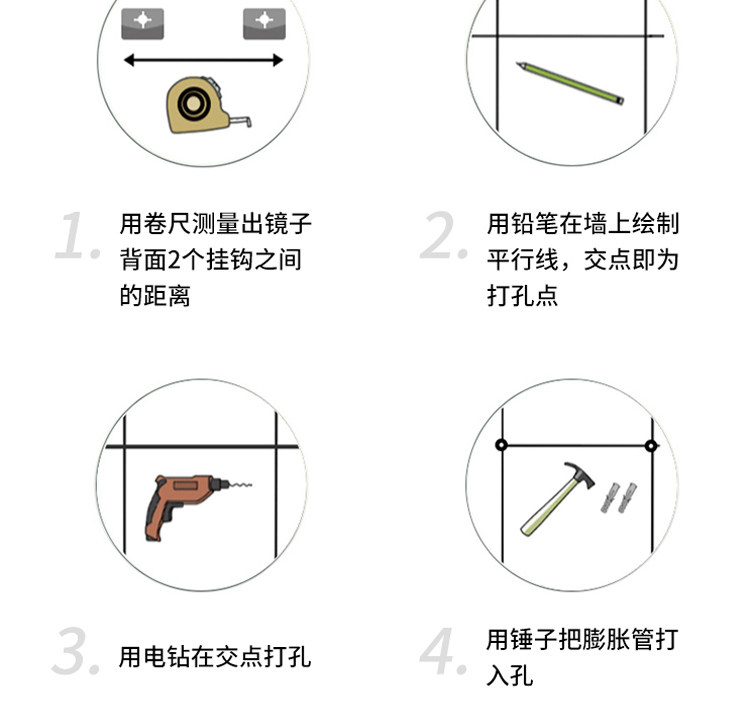 1. 用卷尺测量出镜子背面2个挂钩之间的距离

2. 用铅笔在墙上绘制平行线，交点即为打孔点

3. 用电钻在交点打孔

4. 用锤子把膨胀管打入孔