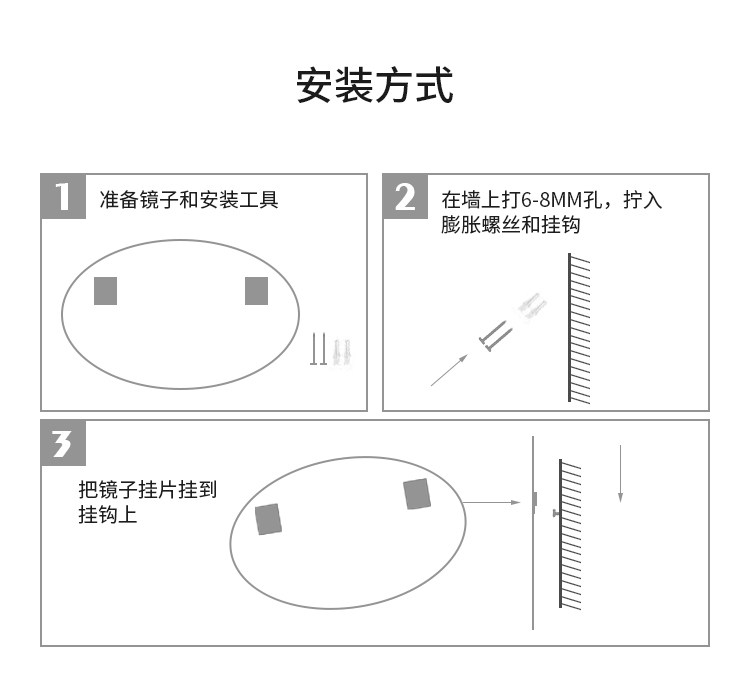 安装方式

1 准备镜子和安装工具

2 在墙上打6-8MM孔，拧入膨胀螺丝和挂钩

3 把镜子挂片挂到挂钩上