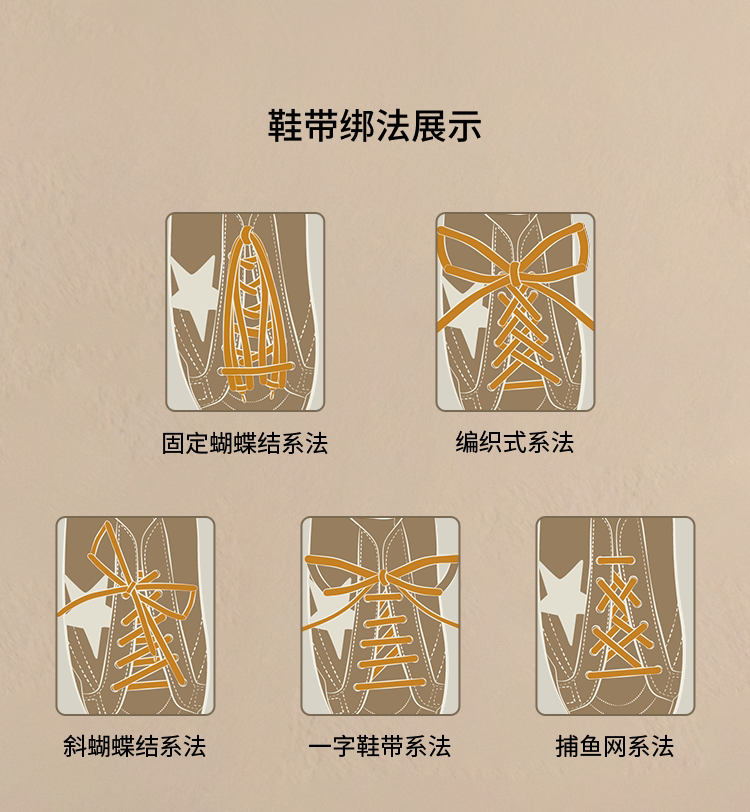 鞋带绑法展示

固定蝴蝶结系法

编织式系法

斜蝴蝶结系法

一字鞋带系法

捕鱼网系法