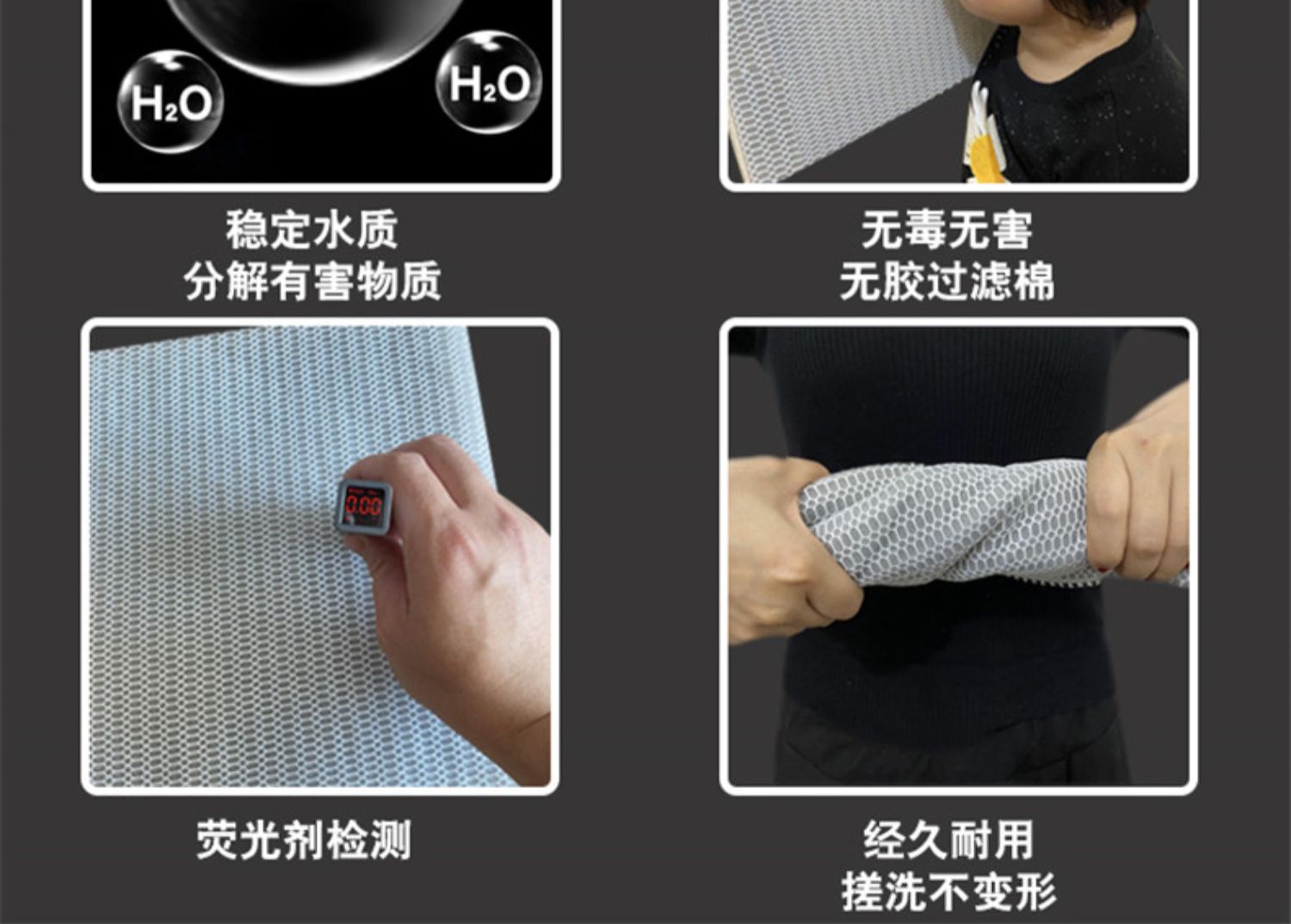 $H_2O$

$H_2O$

稳定水质
分解有害物质

无毒无害
无胶过滤棉

0.00

荧光剂检测

经久耐用
搓洗不变形