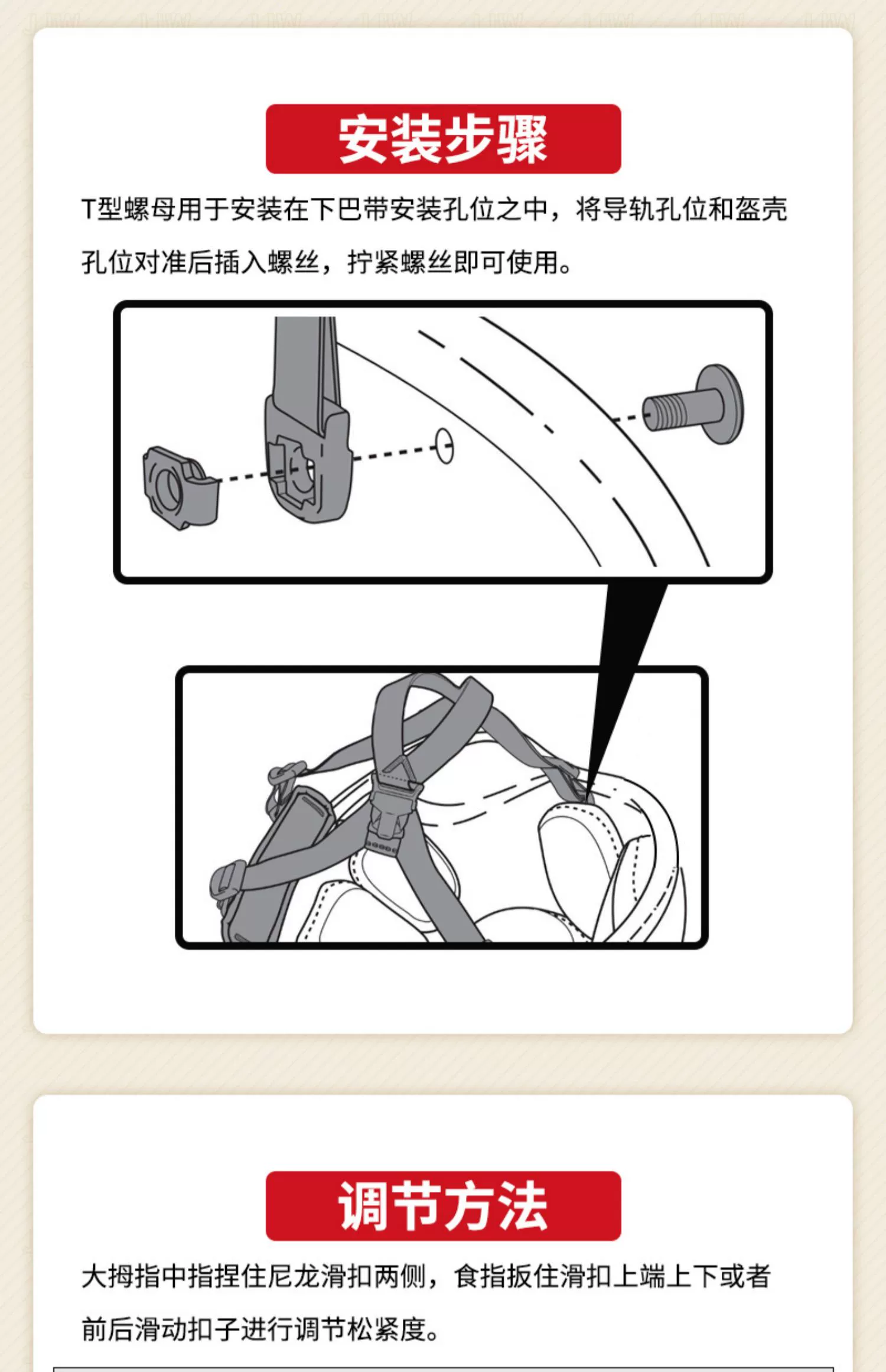 安装步骤

T型螺母用于安装在下巴带安装孔位之中，将导轨孔位和盔壳孔位对准后插入螺丝，拧紧螺丝即可使用。

调节方法

大拇指中指捏住尼龙滑扣两侧，食指扳住滑扣上端上下或者前后滑动扣子进行调节松紧度。