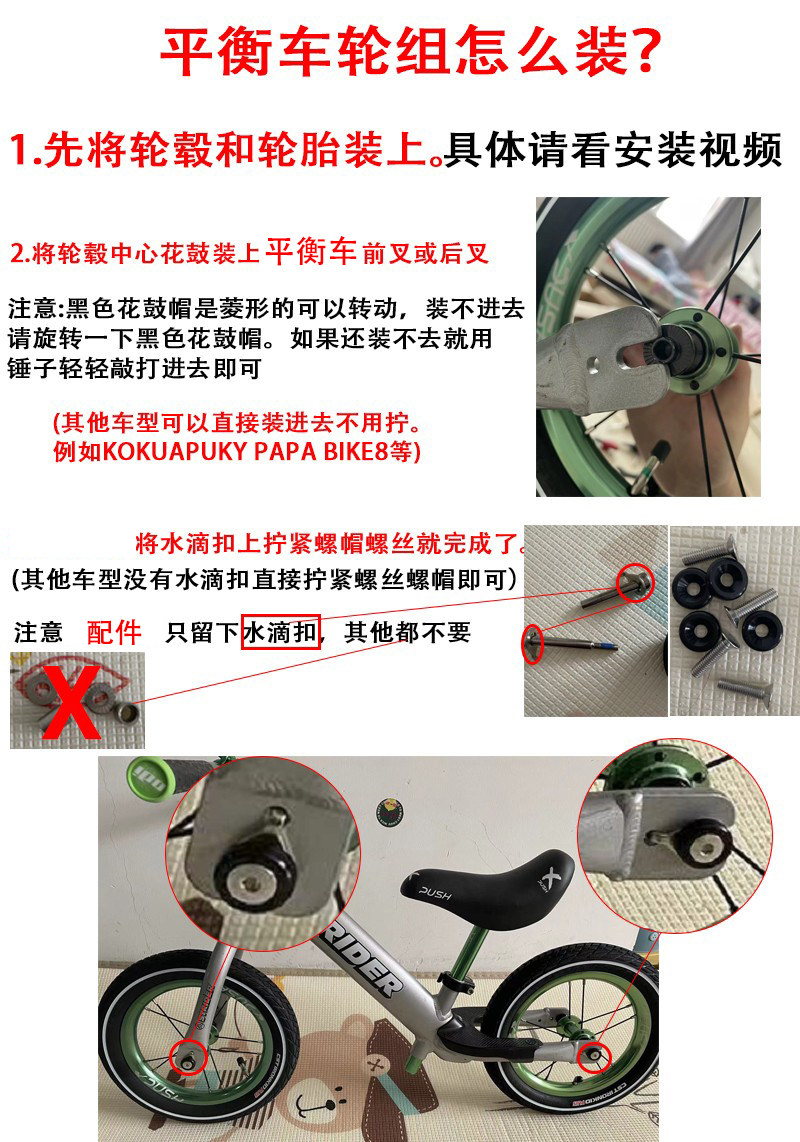 平衡车轮组怎么装?

1.先将轮毂和轮胎装上。具体请看安装视频

2.将轮毂中心花鼓装上平衡车前叉或后叉

注意:黑色花鼓帽是菱形的可以转动，装不进去请旋转一下黑色花鼓帽。如果还装不去就用锤子轻轻敲打进去即可

(其他车型可以直接装进去不用拧。例如KOKUAPUKY PAPA BIKE8等)

将水滴扣上拧紧螺帽螺丝就完成了。

(其他车型没有水滴扣直接拧紧螺丝螺帽即可)

注意 配件 只留下水滴扣，其他都不要

X

PUSH

RIDER