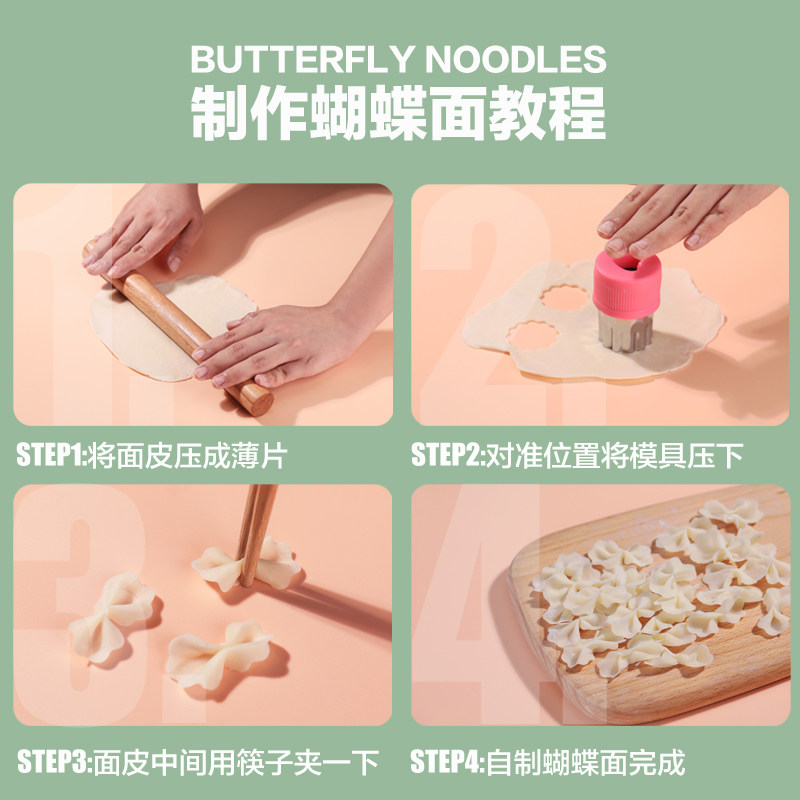 BUTTERFLY NOODLES
制作蝴蝶面教程

1.

STEP1:将面皮压成薄片

2.

STEP2:对准位置将模具压下

3.

STEP3:面皮中间用筷子夹一下

4.

STEP4:自制蝴蝶面完成