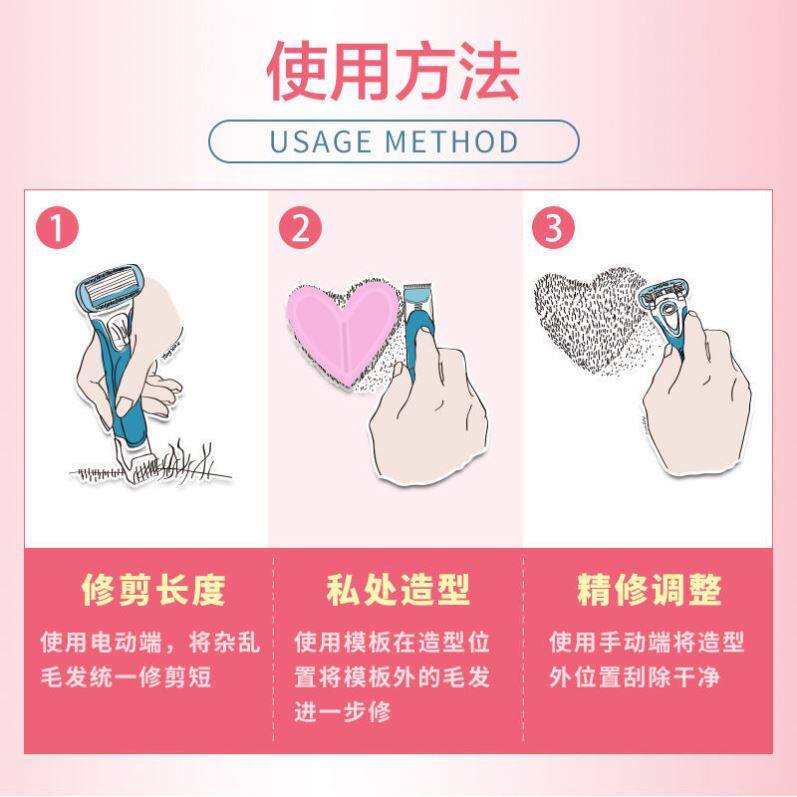 使用方法

USAGE METHOD

1

2

3

修剪长度

使用电动端，将杂乱毛发统一修剪短

私处造型

使用模板在造型位置将模板外的毛发进一步修

精修调整

使用手动端将造型外位置刮除干净