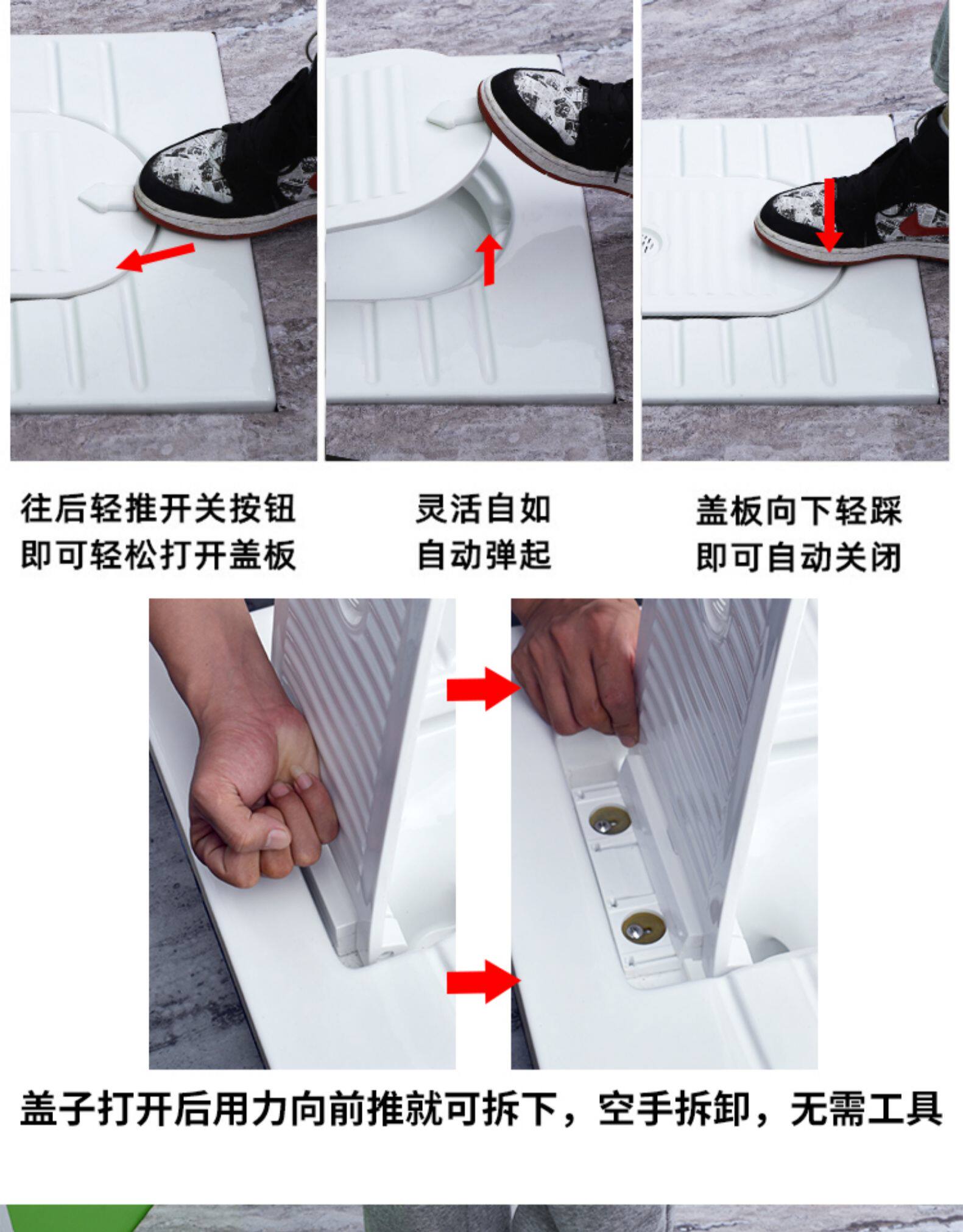 往后轻推开关按钮
即可轻松打开盖板

灵活自如
自动弹起

盖板向下轻踩
即可自动关闭

盖子打开后用力向前推就可拆下，空手拆卸，无需工具