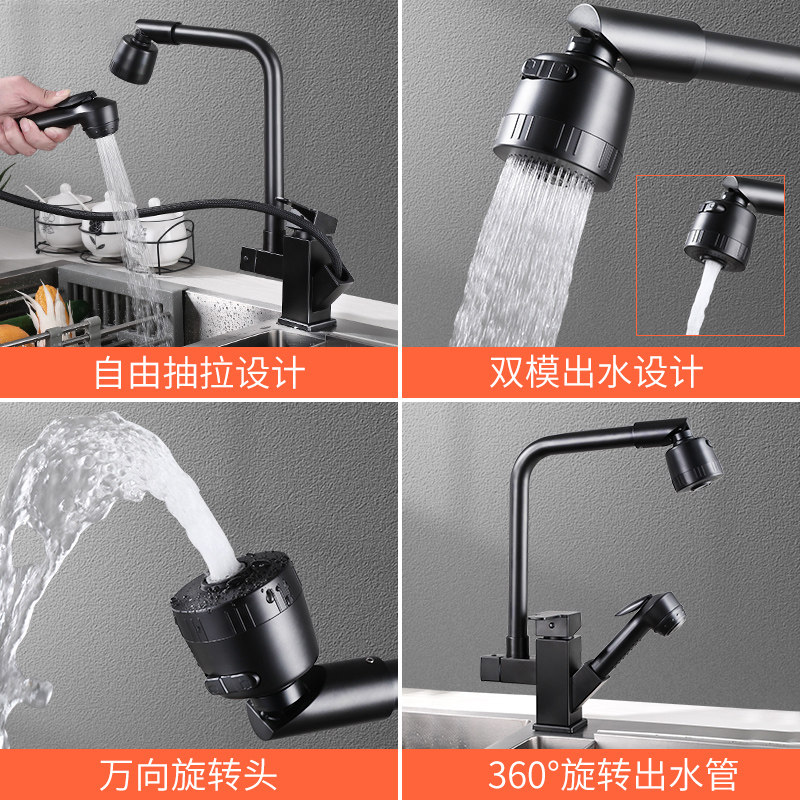 自由抽拉设计

双模出水设计

万向旋转头

360°旋转出水管