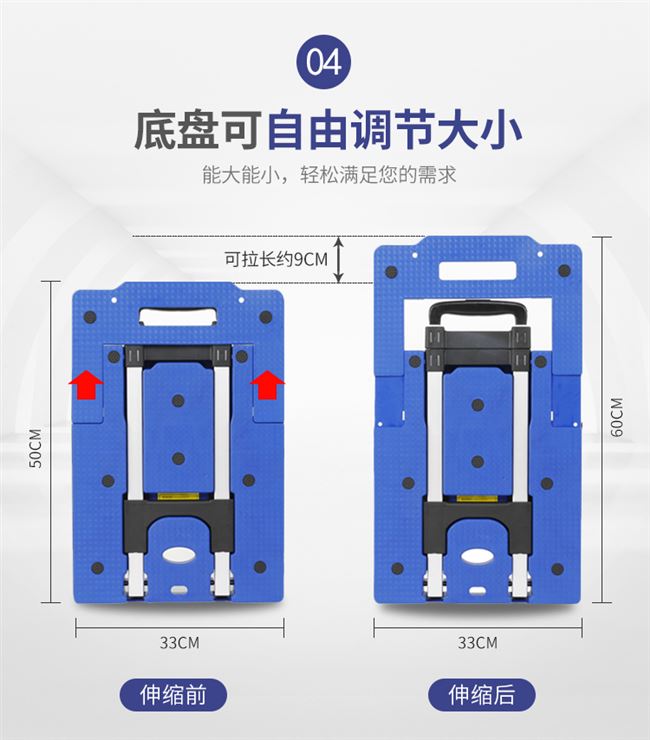 04

底盘可自由调节大小

能大能小，轻松满足您的需求

可拉长约9CM

50CM

60CM

33CM

33CM

伸缩前

伸缩后