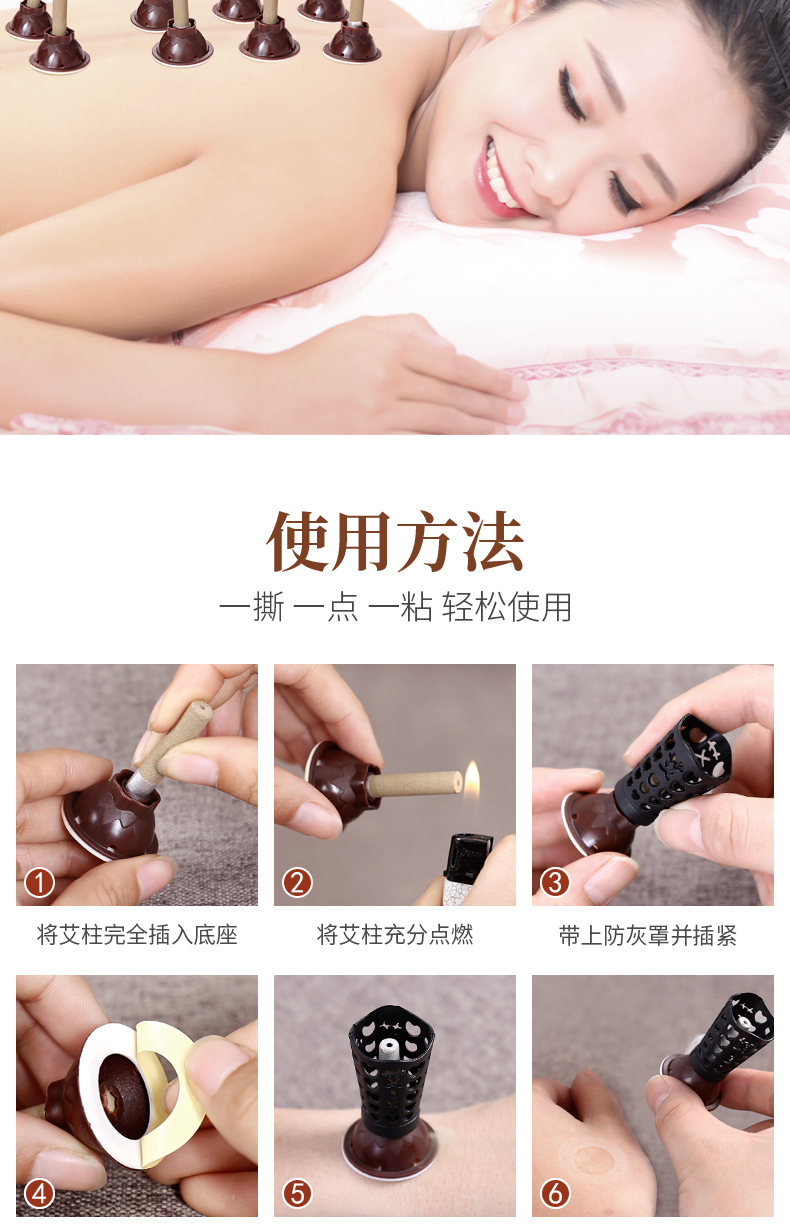 使用方法

一撕 一点 一粘 轻松使用

1 将艾柱完全插入底座

2 将艾柱充分点燃

3 带上防灰罩并插紧

4

5

6