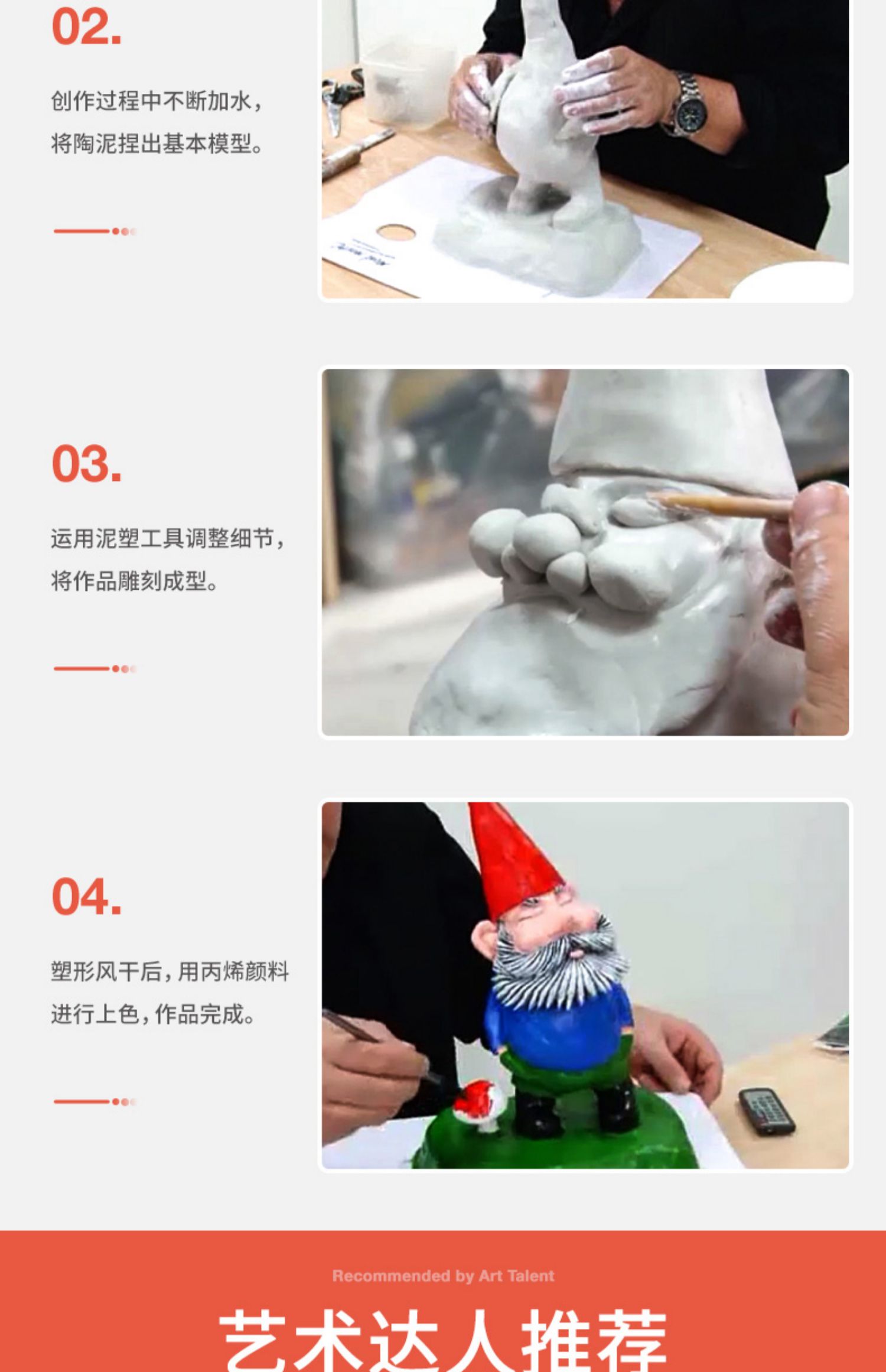 02.

创作过程中不断加水，将陶泥捏出基本模型。

03.

运用泥塑工具调整细节，将作品雕刻成型。

04.

塑形风干后，用丙烯颜料进行上色，作品完成。

Recommended by Art Talent

艺术达人推荐