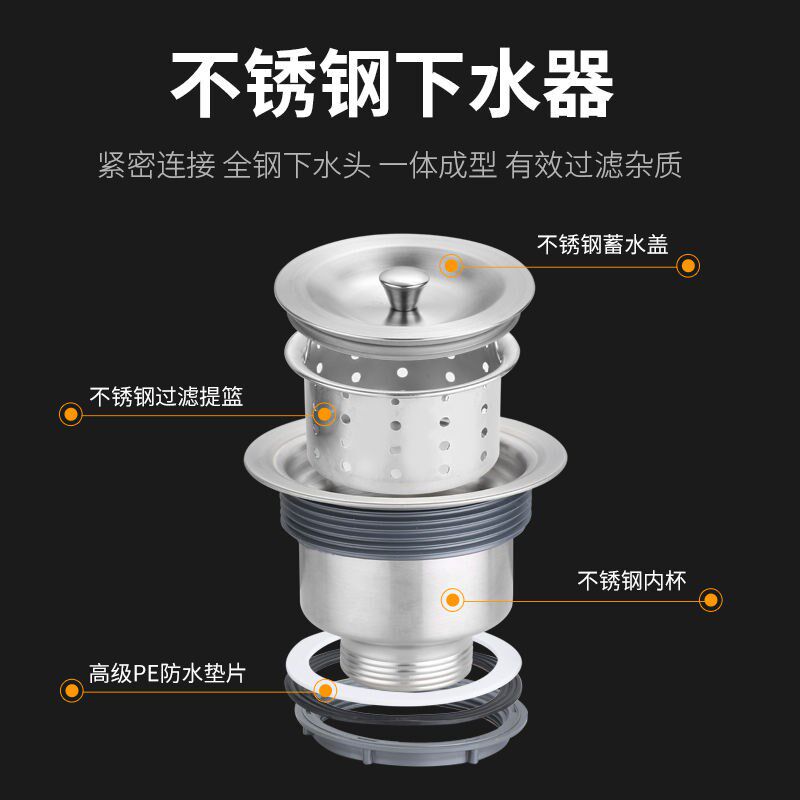 不锈钢下水器

紧密连接 全钢下水头 一体成型 有效过滤杂质

不锈钢蓄水盖

不锈钢过滤提篮

不锈钢内杯

高级PE防水垫片