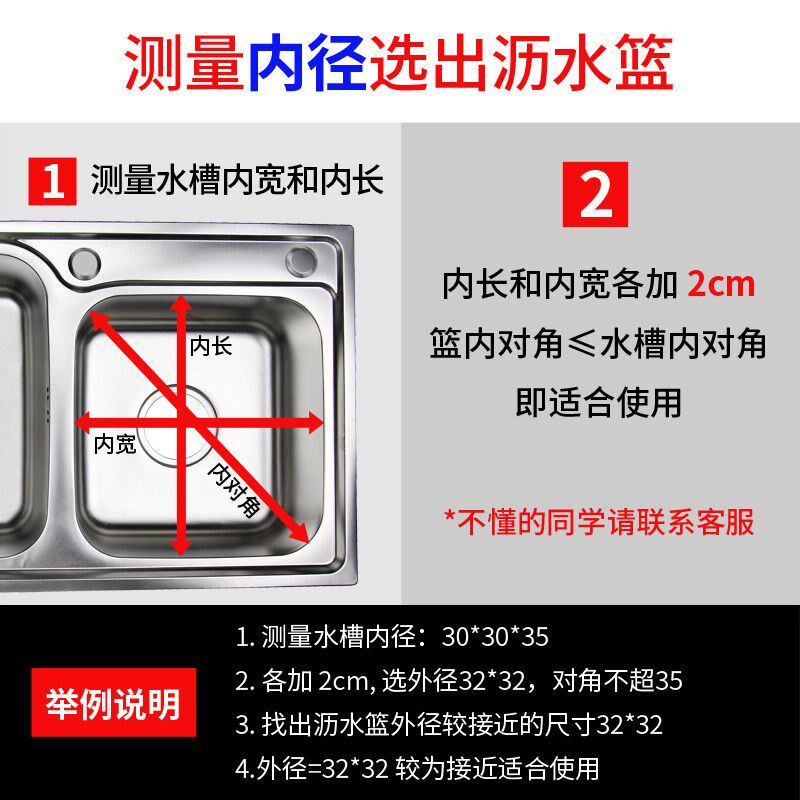 测量内径选出沥水篮

1 测量水槽内宽和内长

内长

内宽

内对角

2

内长和内宽各加 2cm

篮内对角≤水槽内对角

即适合使用

*不懂的同学请联系客服

举例说明

1. 测量水槽内径：30*30*35

2. 各加 2cm, 选外径32*32，对角不超35

3. 找出沥水篮外径较接近的尺寸32*32

4.外径=32*32 较为接近适合使用