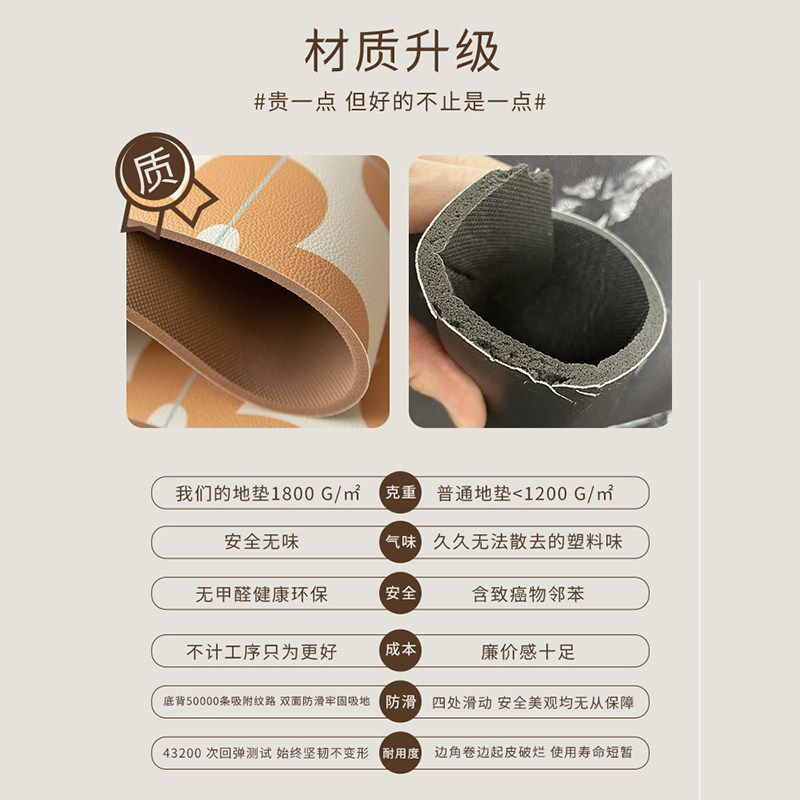 材质升级

#贵一点 但好的不止是一点#

质

| 我们的地垫1800 G/㎡ | 克重 | 普通地垫<1200 G/㎡ |
|---|---|---|
| 安全无味 | 气味 | 久久无法散去的塑料味 |
| 无甲醛健康环保 | 安全 | 含致癌物邻苯 |
| 不计工序只为更好 | 成本 | 廉价感十足 |
| 底背50000条吸附纹路 双面防滑牢固吸地 | 防滑 | 四处滑动 安全美观均无从保障 |
| 43200 次回弹测试 始终坚韧不变形 | 耐用度 | 边角卷边起皮破烂 使用寿命短暂 |