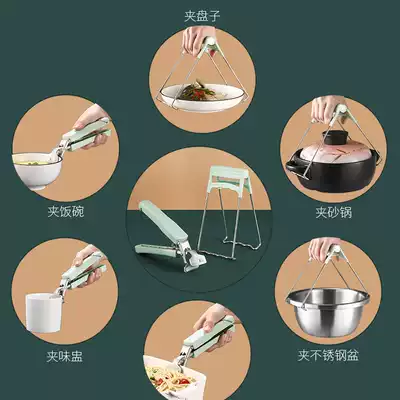 夹盘子

夹饭碗

夹砂锅

夹味盅

夹不锈钢盆