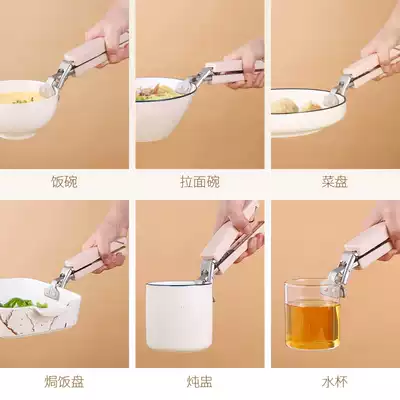 饭碗

拉面碗

菜盘

焗饭盘

炖盅

水杯