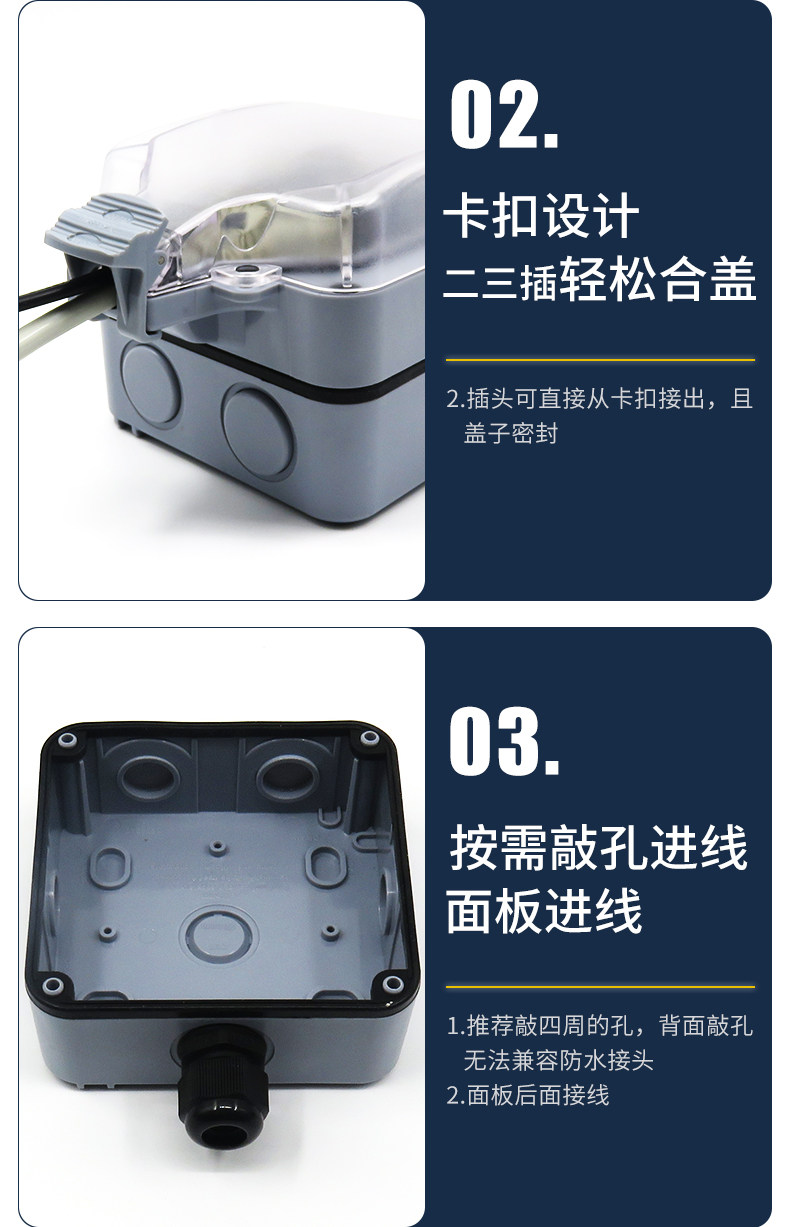 02.

卡扣设计
二三插轻松合盖

2.插头可直接从卡扣接出，且盖子密封

03.

按需敲孔进线
面板进线

1.推荐敲四周的孔，背面敲孔无法兼容防水接头
2.面板后面接线