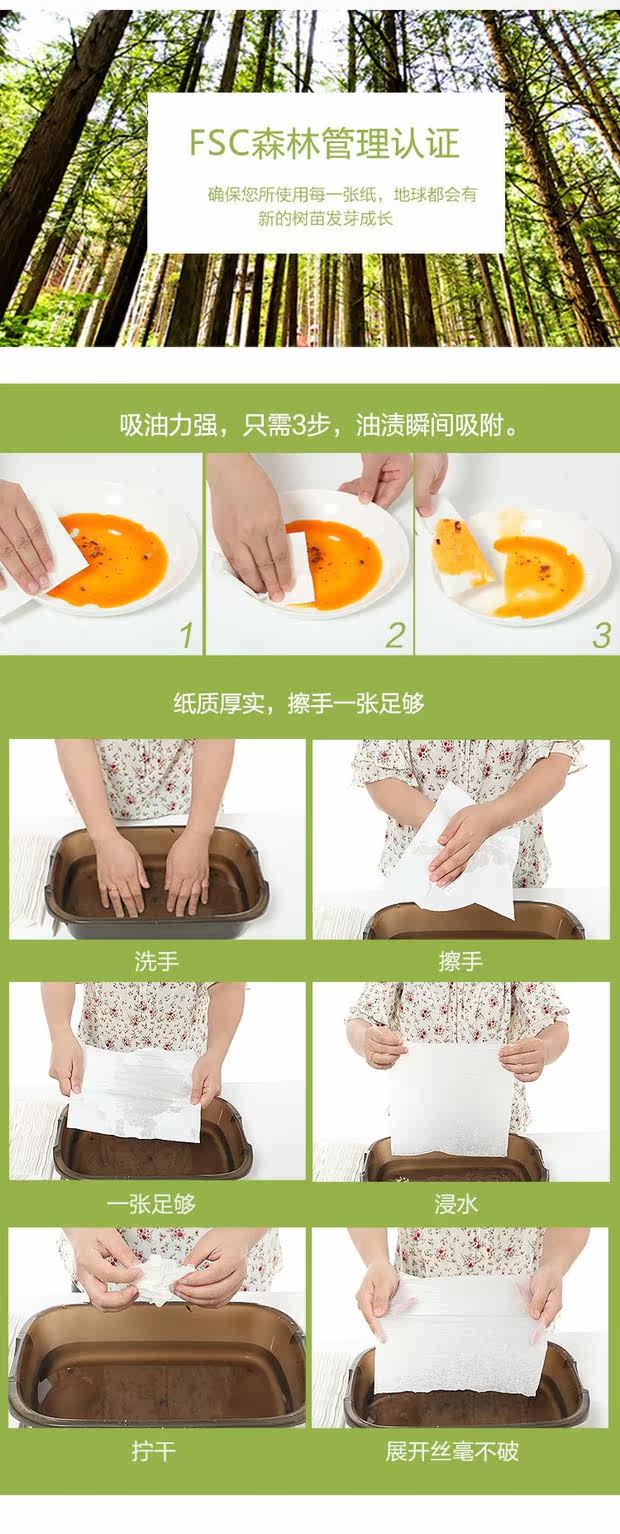 FSC森林管理认证

确保您所使用每一张纸，地球都会有新的树苗发芽成长

吸油力强，只需3步，油渍瞬间吸附。

1

2

3

纸质厚实，擦手一张足够

洗手

擦手

一张足够

浸水

拧干

展开丝毫不破