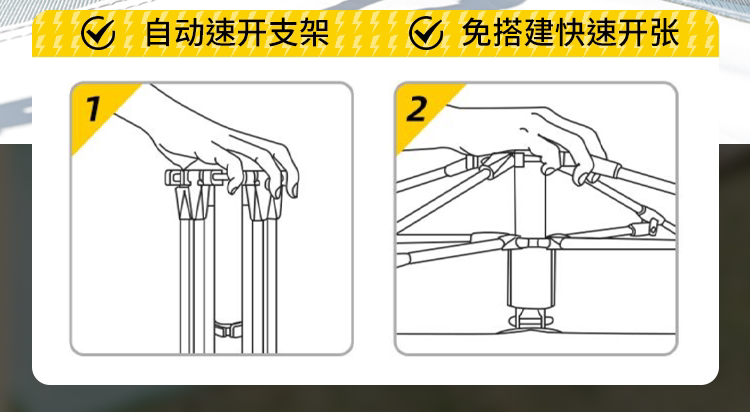 自动速开支架 免搭建快速开张

1

2