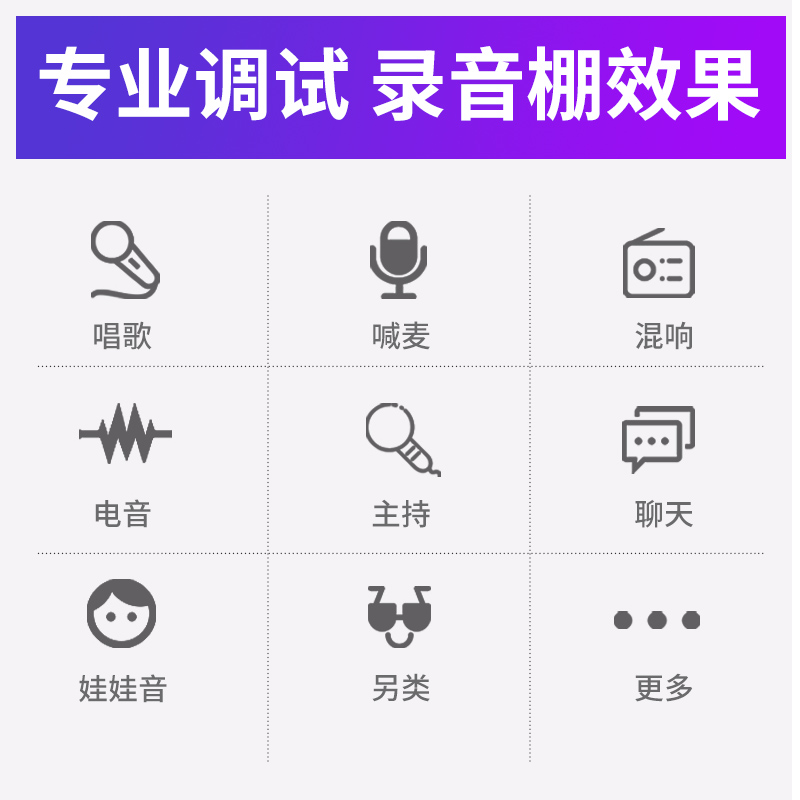 专业调试 录音棚效果

唱歌

喊麦

混响

电音

主持

聊天

娃娃音

另类

更多