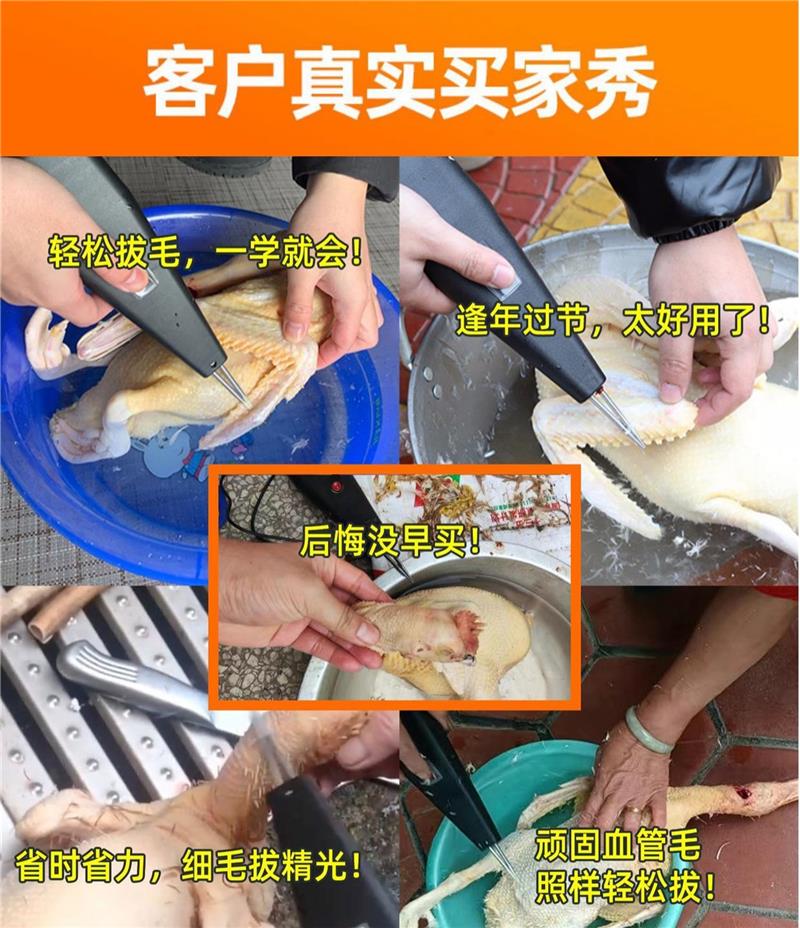 客户真实买家秀

轻松拔毛，一学就会！

逢年过节，太好用了！

后悔没早买！

省时省力，细毛拔精光！

顽固血管毛
照样轻松拔！