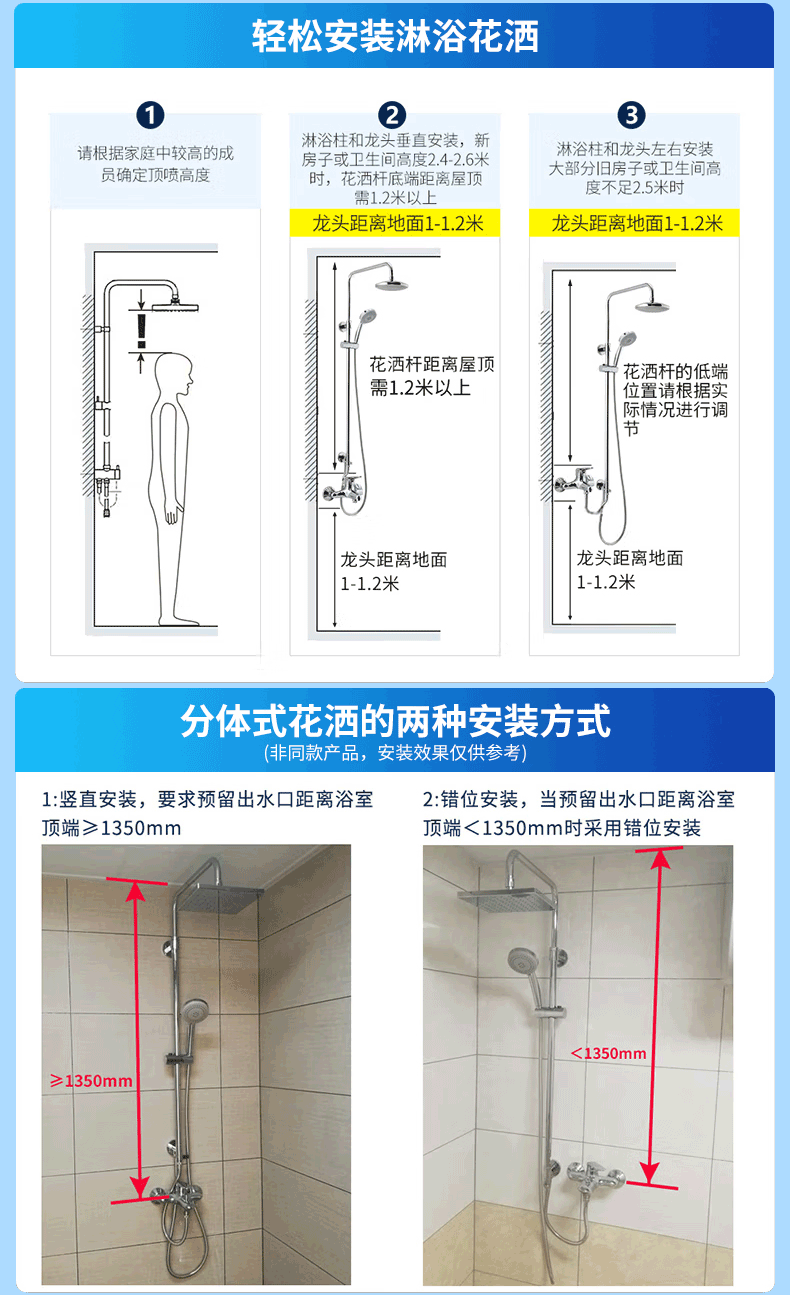 轻松安装淋浴花洒

1
请根据家庭中较高的成员确定顶喷高度

2
淋浴柱和龙头垂直安装，新房子或卫生间高度2.4-2.6米时，花洒杆底端距离屋顶需1.2米以上

龙头距离地面1-1.2米

花洒杆距离屋顶需1.2米以上

龙头距离地面1-1.2米

3
淋浴柱和龙头左右安装大部分旧房子或卫生间高度不足2.5米时

龙头距离地面1-1.2米

花洒杆的低端位置请根据实际情况进行调节

龙头距离地面1-1.2米

分体式花洒的两种安装方式
(非同款产品，安装效果仅供参考)

1:竖直安装，要求预留出水口距离浴室顶端≥1350mm

≥1350mm

2:错位安装，当预留出水口距离浴室顶端＜1350mm时采用错位安装

＜1350mm