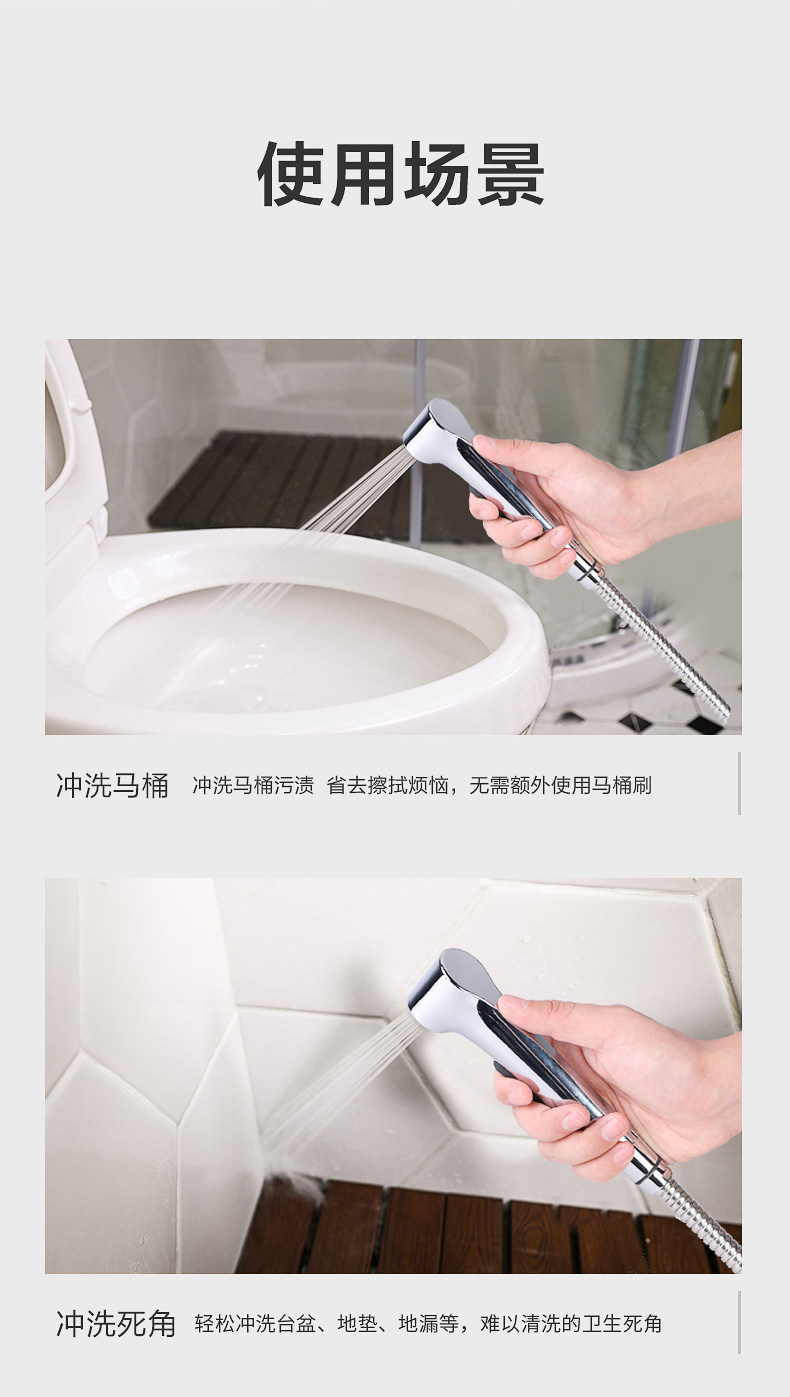 使用场景

冲洗马桶 冲洗马桶污渍 省去擦拭烦恼，无需额外使用马桶刷

冲洗死角 轻松冲洗台盆、地垫、地漏等，难以清洗的卫生死角