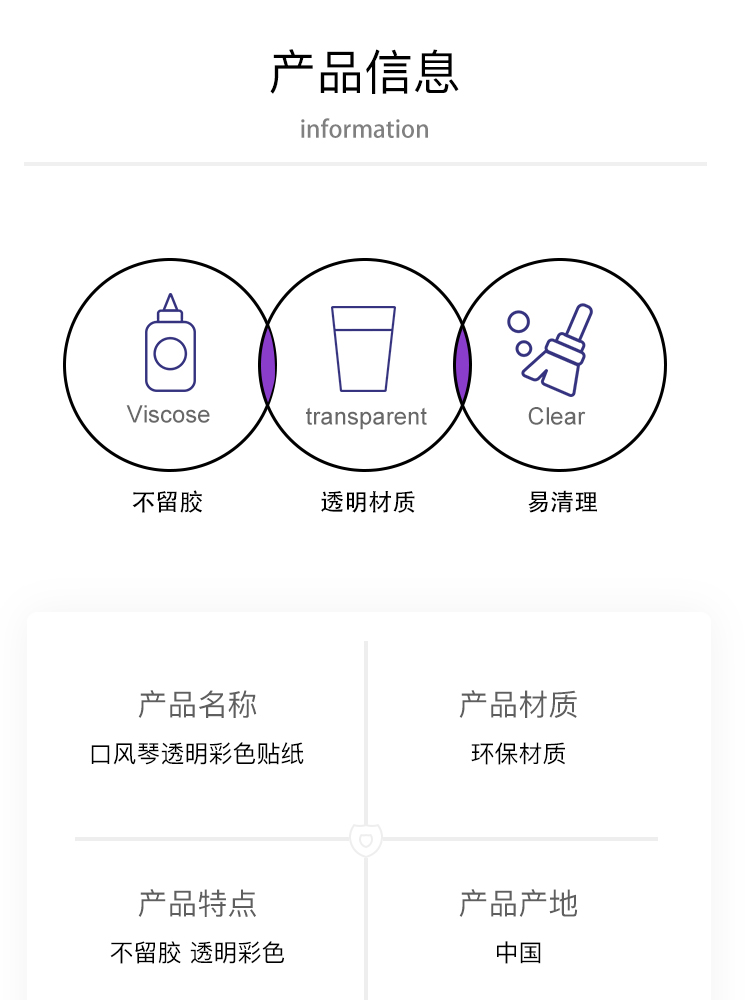 产品信息

information

Viscose

不留胶

transparent

透明材质

Clear

易清理

产品名称
口风琴透明彩色贴纸

产品材质
环保材质

产品特点
不留胶 透明彩色

产品产地
中国