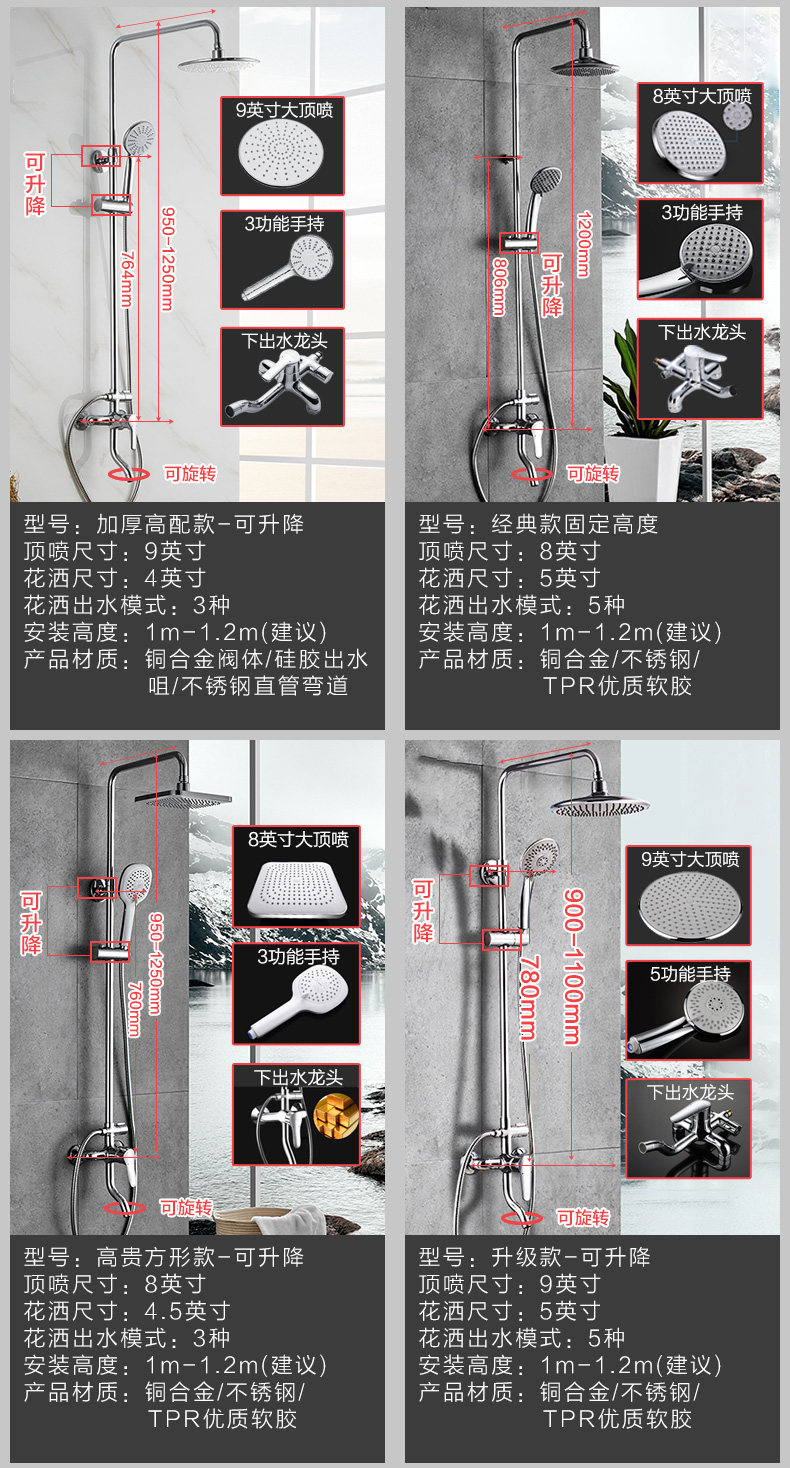 可升降

950-1250mm

764mm

9英寸大顶喷

3功能手持

下出水龙头

可旋转

型号：加厚高配款-可升降
顶喷尺寸：9英寸
花洒尺寸：4英寸
花洒出水模式：3种
安装高度：1m-1.2m(建议)
产品材质：铜合金阀体/硅胶出水咀/不锈钢直管弯道

1200mm

806mm

可升降

8英寸大顶喷

3功能手持

下出水龙头

可旋转

型号：经典款固定高度
顶喷尺寸：8英寸
花洒尺寸：5英寸
花洒出水模式：5种
安装高度：1m-1.2m(建议)
产品材质：铜合金/不锈钢/TPR优质软胶

可升降

950-1250mm

760mm

8英寸大顶喷

3功能手持

下出水龙头

可旋转

型号：高贵方形款-可升降
顶喷尺寸：8英寸
花洒尺寸：4.5英寸
花洒出水模式：3种
安装高度：1m-1.2m(建议)
产品材质：铜合金/不锈钢/TPR优质软胶

可升降

900-1100mm

780mm

9英寸大顶喷

5功能手持

下出水龙头

可旋转

型号：升级款-可升降
顶喷尺寸：9英寸
花洒尺寸：5英寸
花洒出水模式：5种
安装高度：1m-1.2m(建议)
产品材质：铜合金/不锈钢/TPR优质软胶