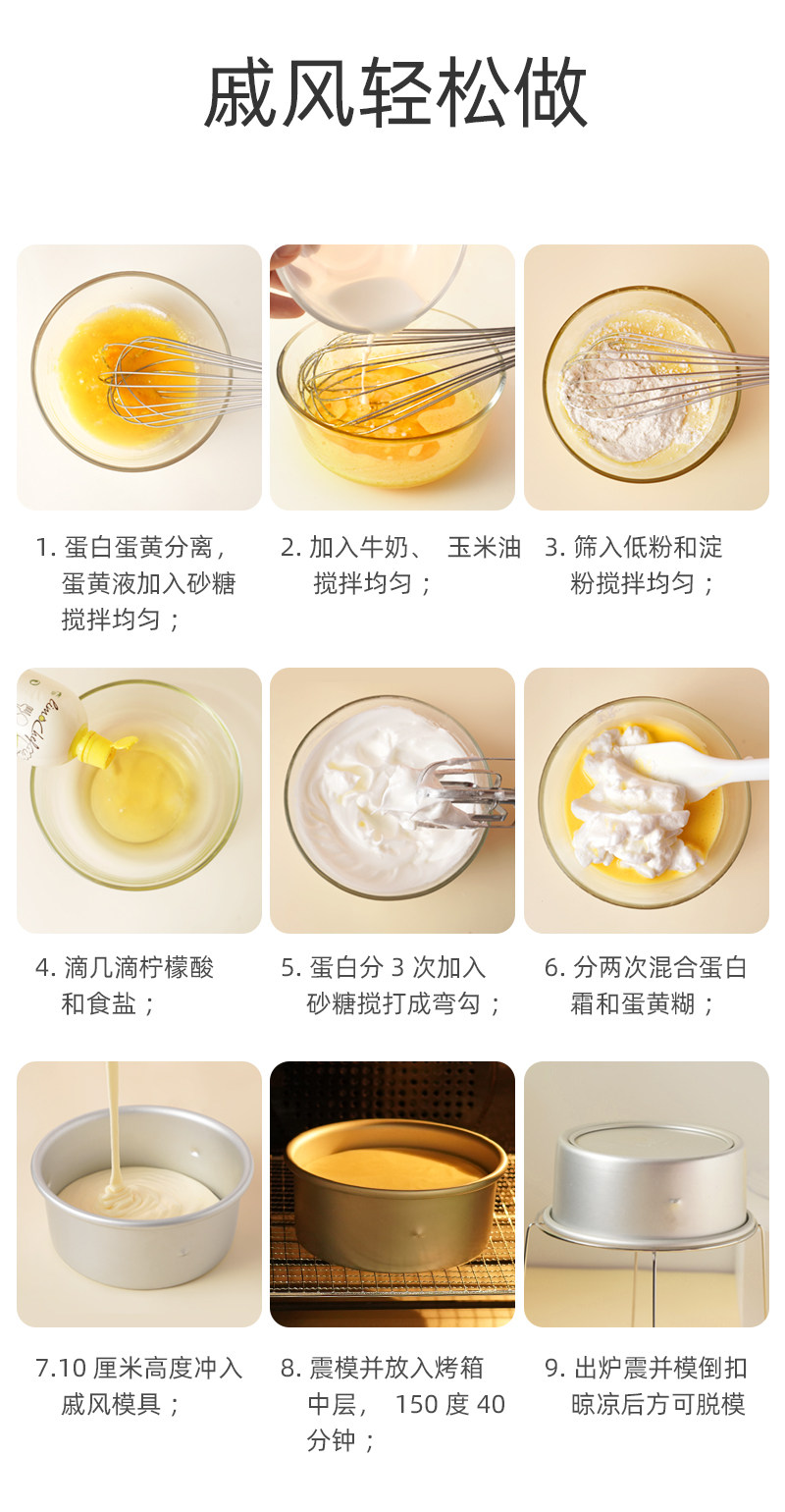 戚风轻松做

1. 蛋白蛋黄分离，蛋黄液加入砂糖搅拌均匀；

2. 加入牛奶、 玉米油搅拌均匀；

3. 筛入低粉和淀粉搅拌均匀；

4. 滴几滴柠檬酸和食盐；

5. 蛋白分 3 次加入砂糖搅打成弯勾；

6. 分两次混合蛋白霜和蛋黄糊；

7.10 厘米高度冲入戚风模具；

8. 震模并放入烤箱中层， 150 度 40 分钟；

9. 出炉震并模倒扣晾凉后方可脱模