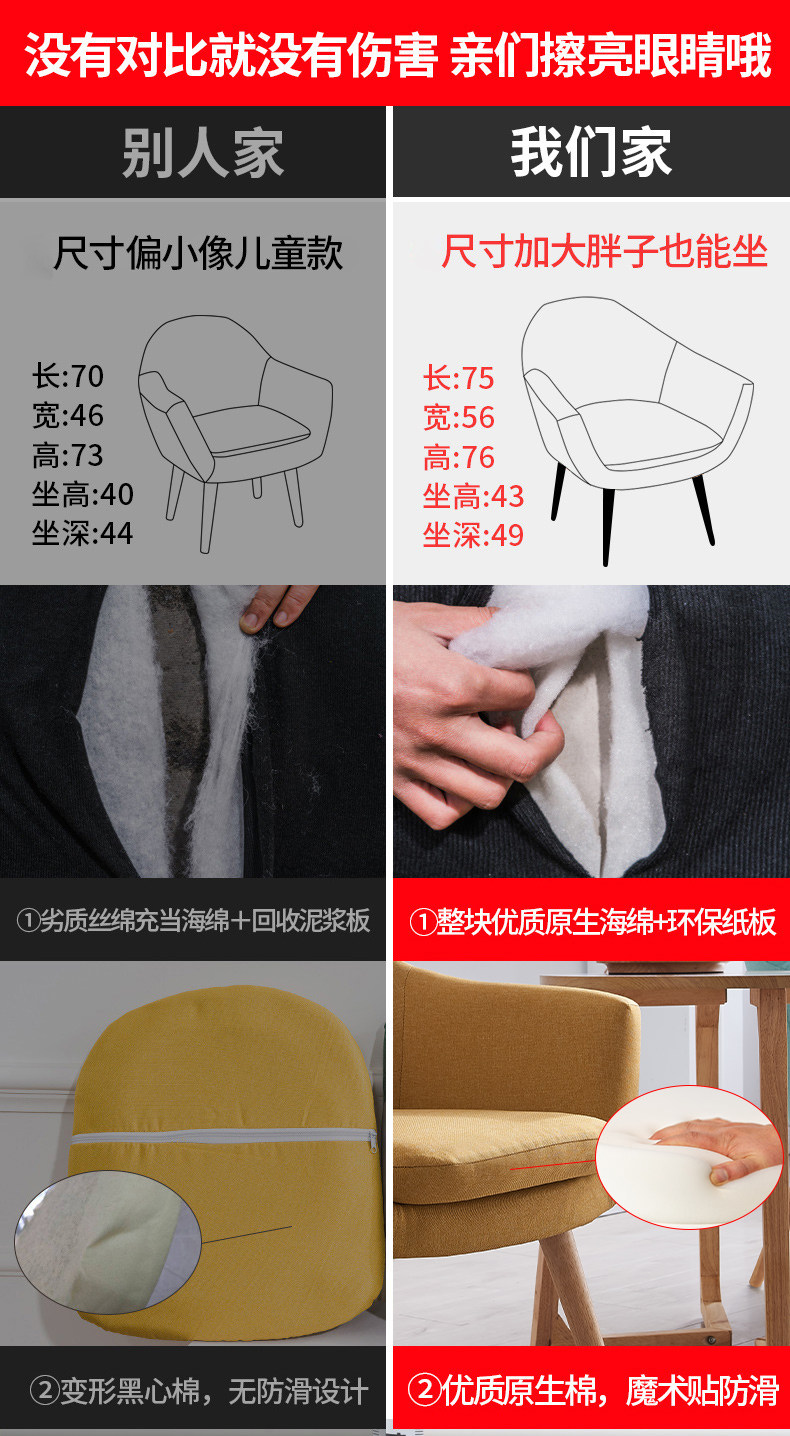 没有对比就没有伤害 亲们擦亮眼睛哦

别人家

尺寸偏小像儿童款

长:70
宽:46
高:73
坐高:40
坐深:44

①劣质丝绵充当海绵+回收泥浆板

②变形黑心棉，无防滑设计

我们家

尺寸加大胖子也能坐

长:75
宽:56
高:76
坐高:43
坐深:49

①整块优质原生海绵+环保纸板

②优质原生棉，魔术贴防滑