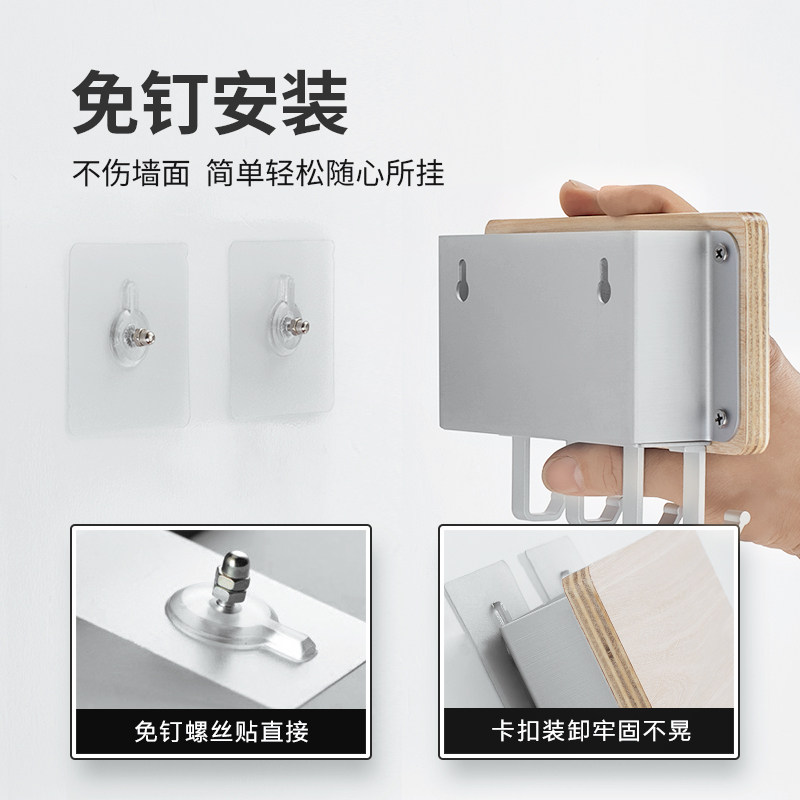 免钉安装

不伤墙面 简单轻松随心所挂

免钉螺丝贴直接

卡扣装卸牢固不晃