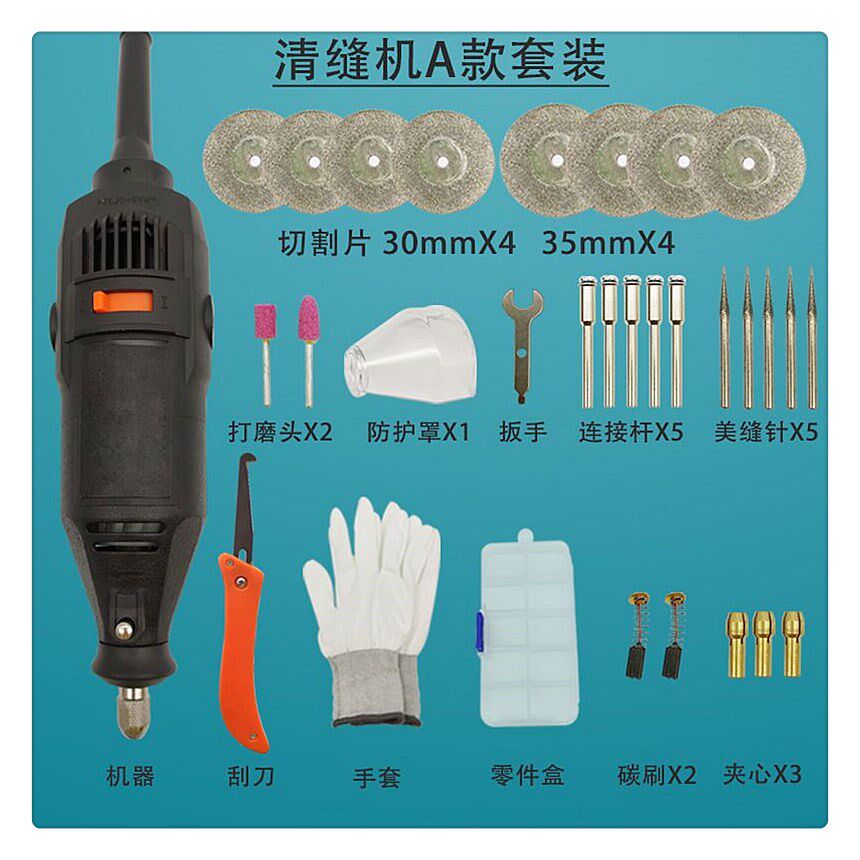 清缝机A款套装

切割片 30mmX4 35mmX4

打磨头X2 防护罩X1 扳手 连接杆X5 美缝针X5

机器 刮刀 手套 零件盒 碳刷X2 夹心X3