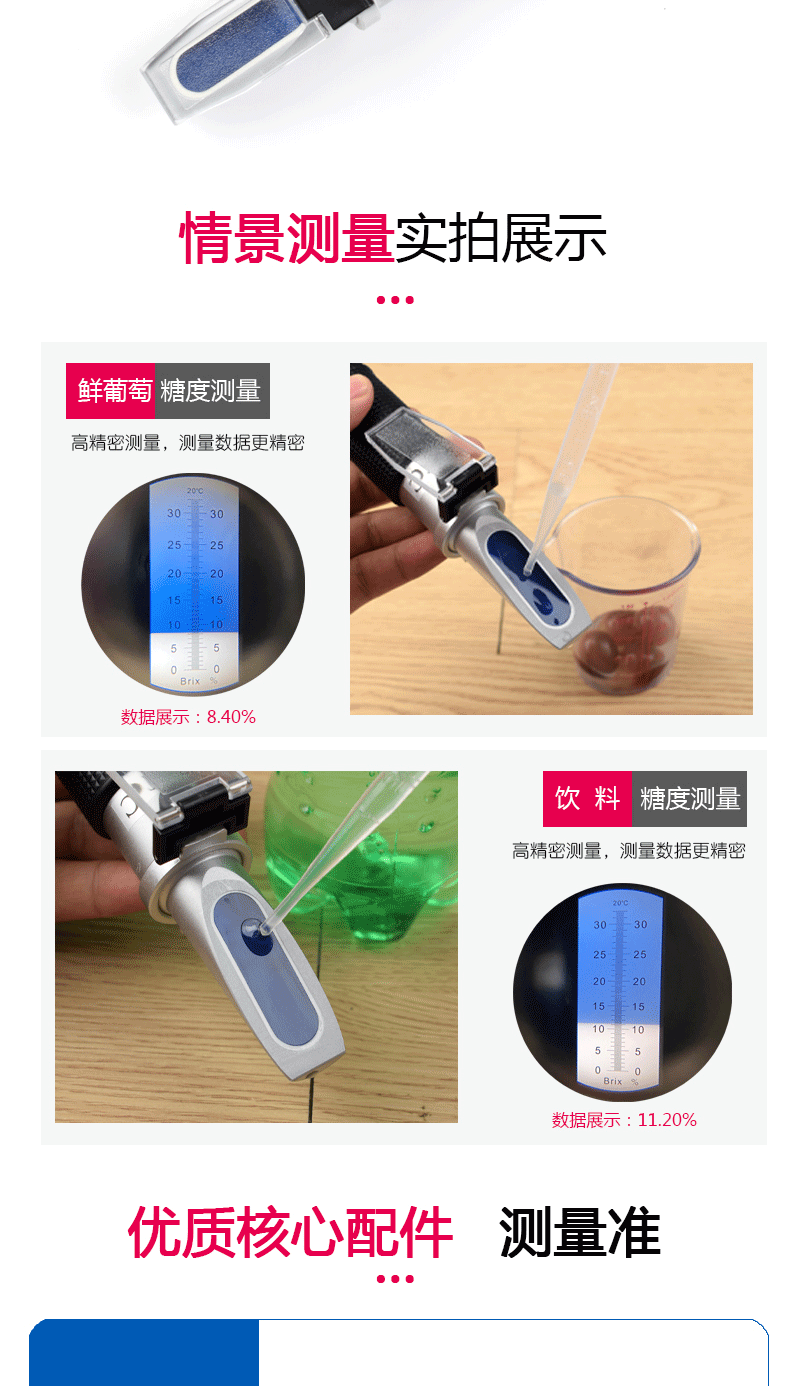 情景测量实拍展示

鲜葡萄 糖度测量

高精密测量，测量数据更精密

20°C
30 30
25 25
20 20
15 15
10 10
5 5
0 0
Brix %

数据展示：8.40%

饮 料 糖度测量

高精密测量，测量数据更精密

20°C
30 30
25 25
20 20
15 15
10 10
5 5
0 0
Brix %

数据展示：11.20%

优质核心配件 测量准