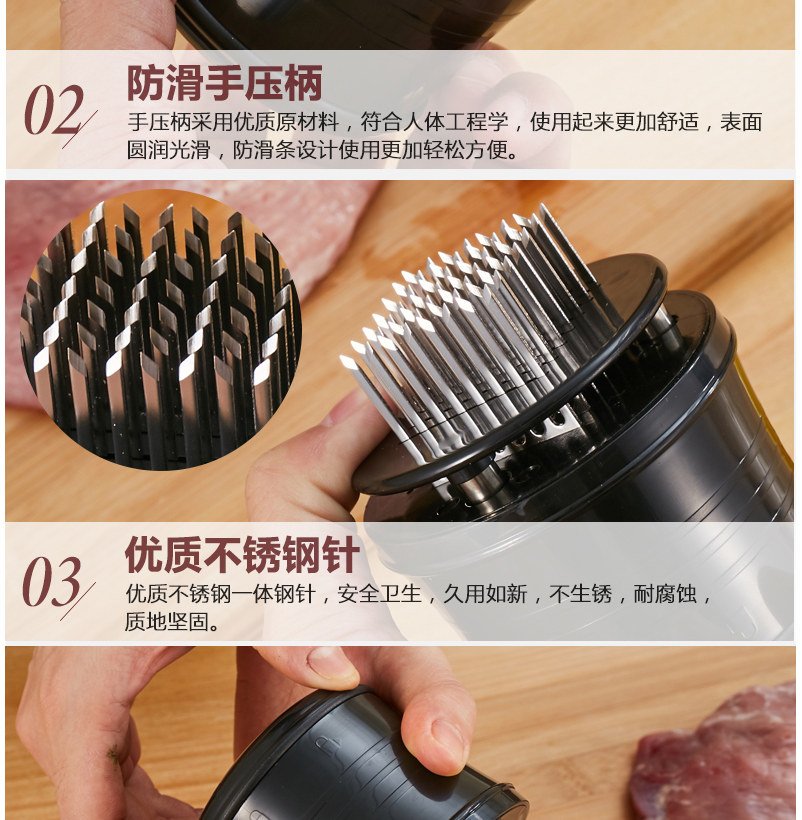 02

防滑手压柄

手压柄采用优质原材料，符合人体工程学，使用起来更加舒适，表面圆润光滑，防滑条设计使用更加轻松方便。

03

优质不锈钢针

优质不锈钢一体钢针，安全卫生，久用如新，不生锈，耐腐蚀，质地坚固。