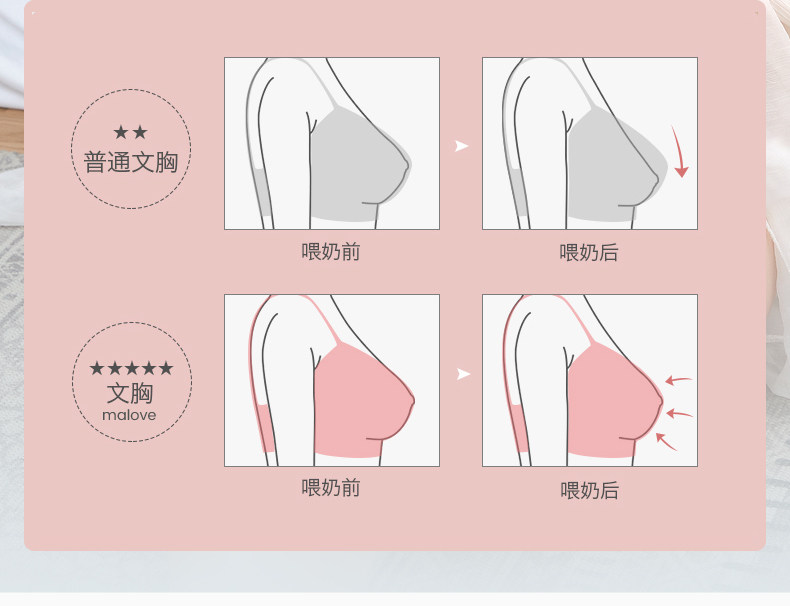 ★★
普通文胸

喂奶前

喂奶后

★★★★★
文胸
malove

喂奶前

喂奶后