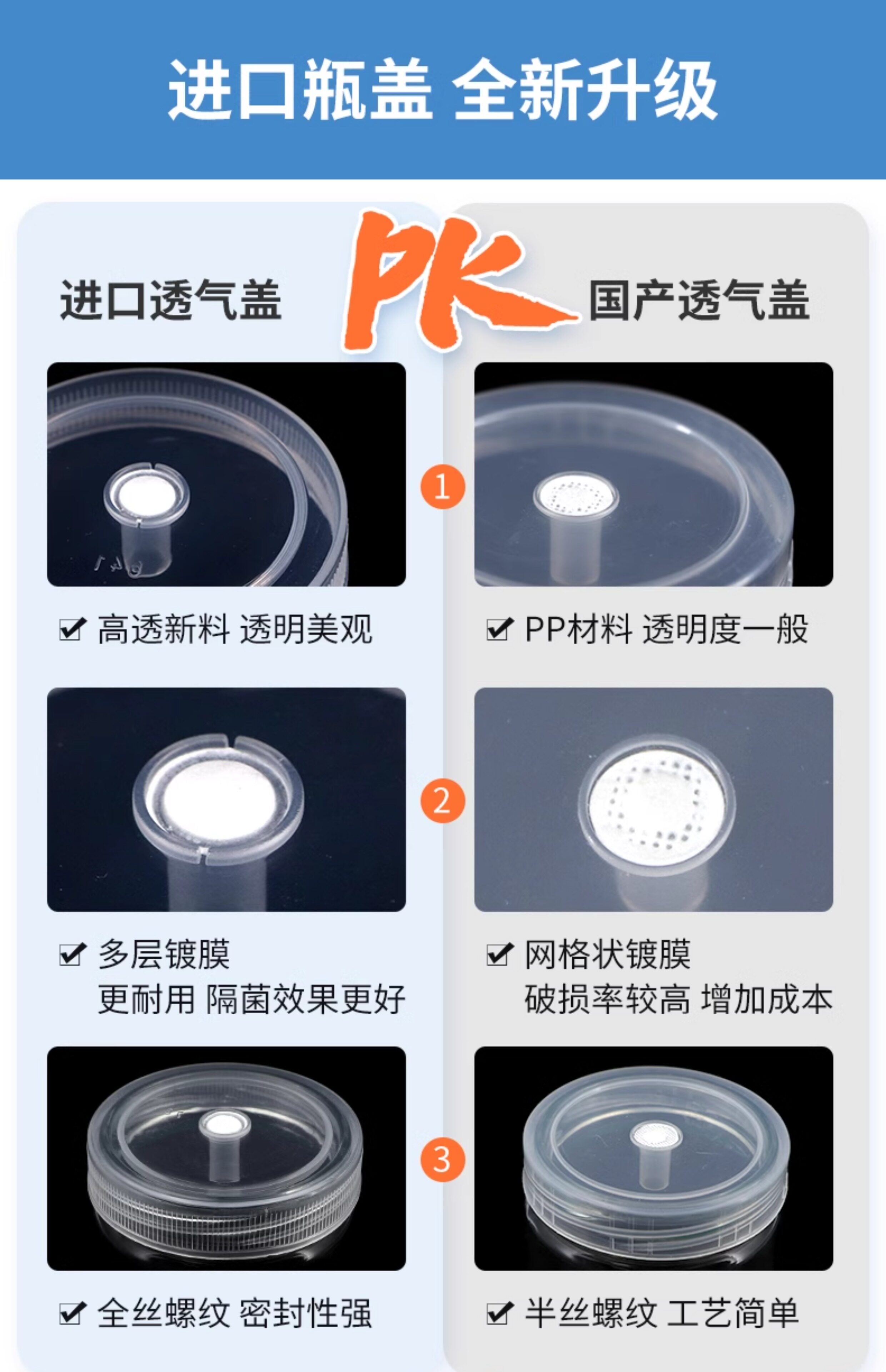 进口瓶盖 全新升级

进口透气盖

☑ 高透新料 透明美观

☑ 多层镀膜
更耐用 隔菌效果更好

☑ 全丝螺纹 密封性强

PK

1

2

3

国产透气盖

☑ PP材料 透明度一般

☑ 网格状镀膜
破损率较高 增加成本

☑ 半丝螺纹 工艺简单