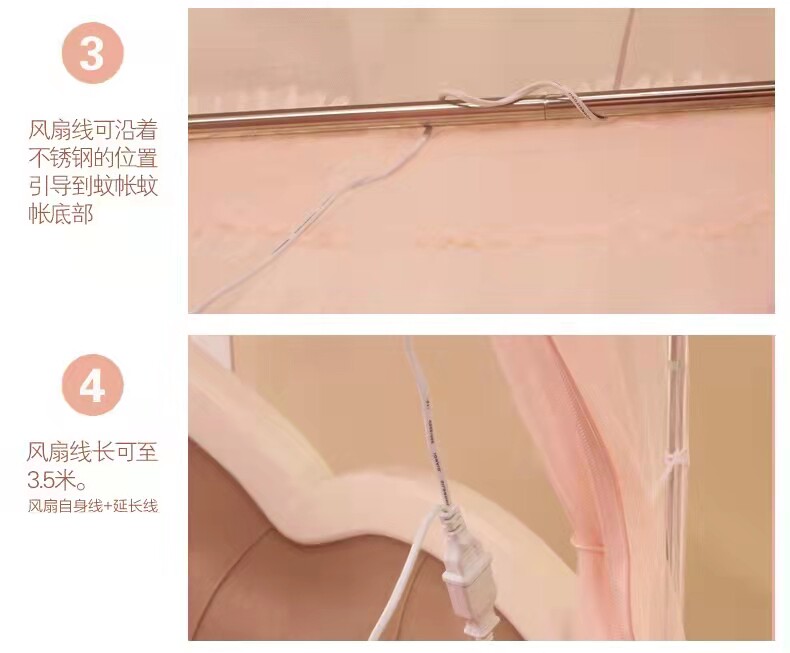 3

风扇线可沿着不锈钢的位置引导到蚊帐蚊帐底部

4

风扇线长可至3.5米。

风扇自身线+延长线