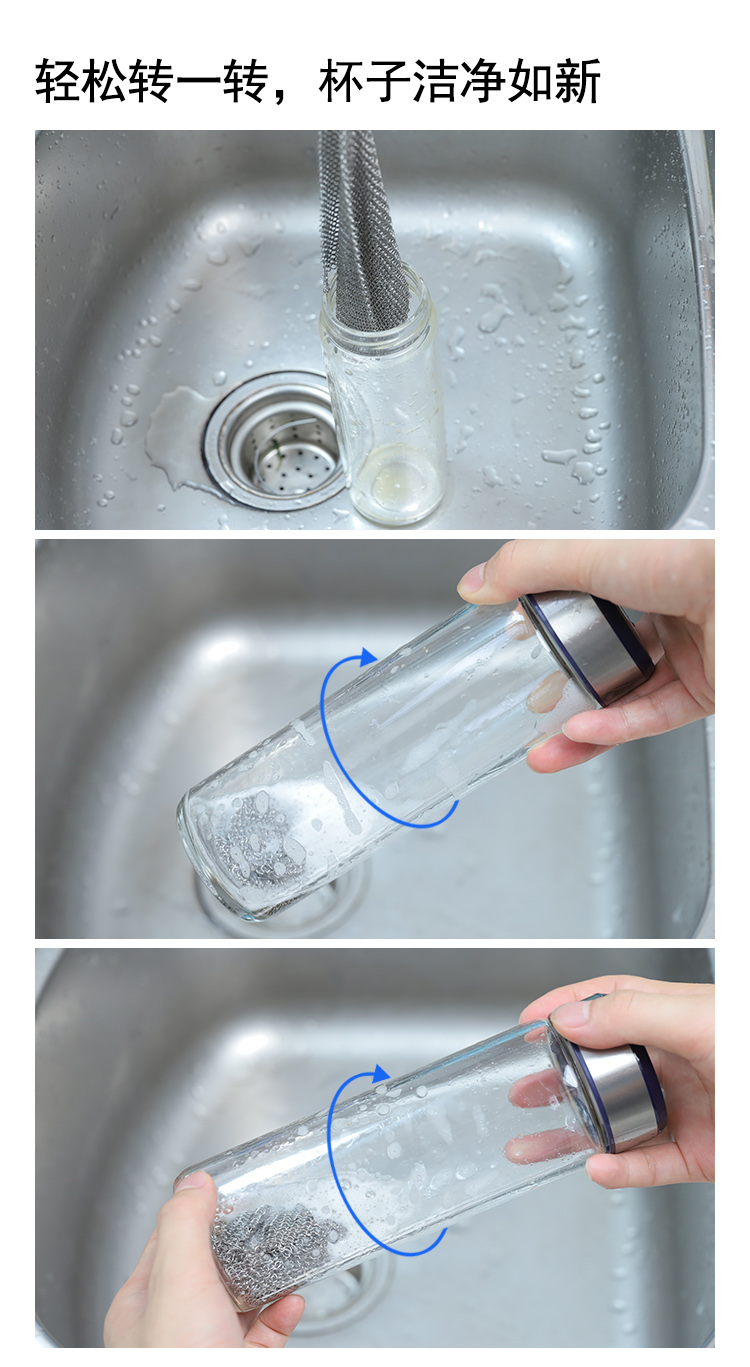 轻松转一转，杯子洁净如新