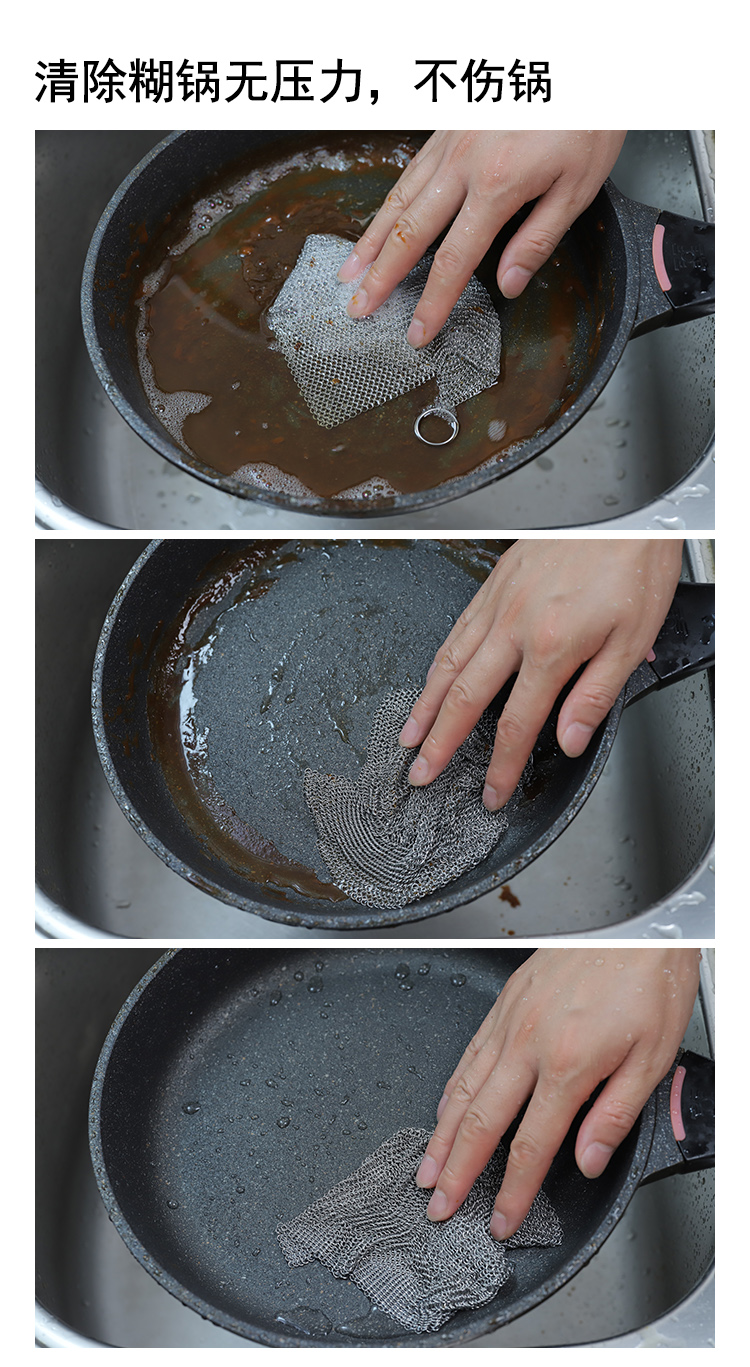 清除糊锅无压力，不伤锅