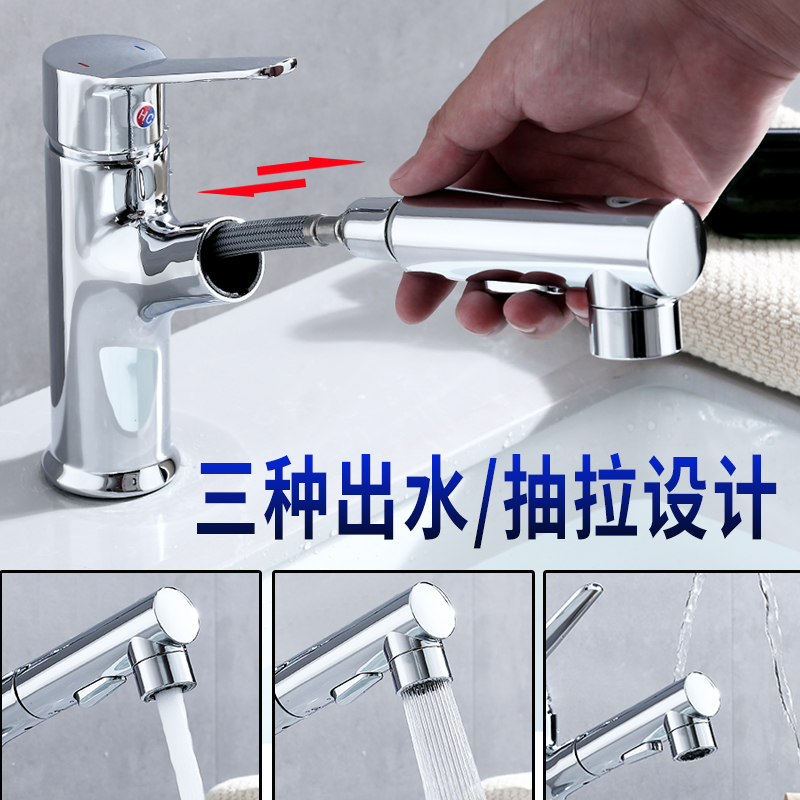 HC

三种出水/抽拉设计