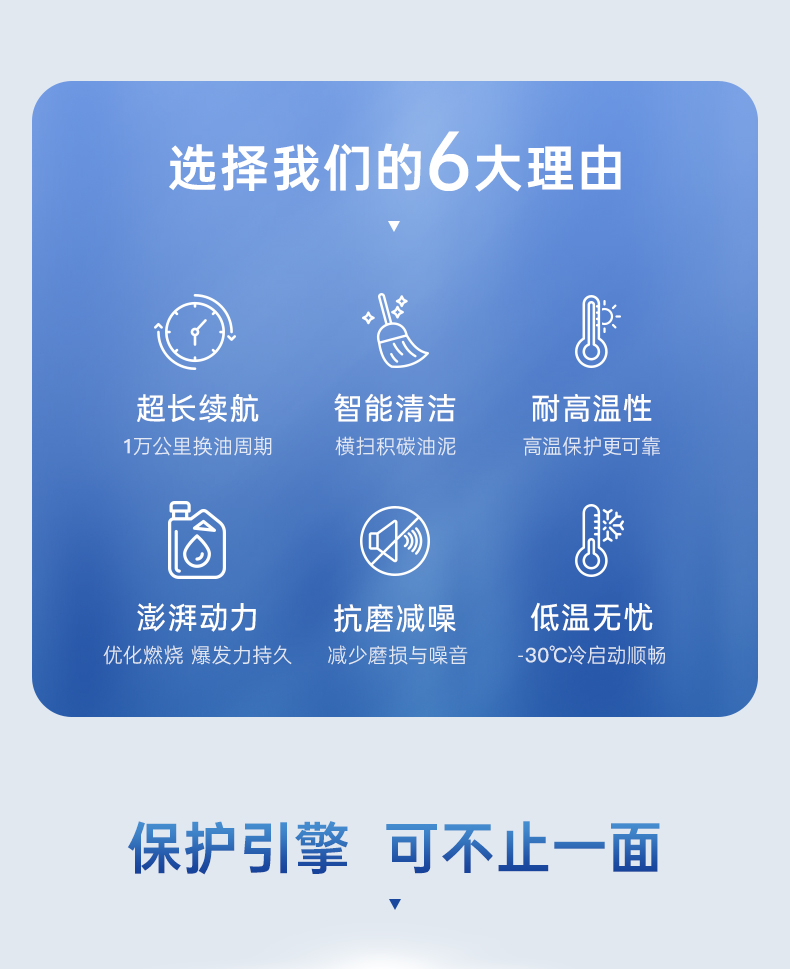 选择我们的6大理由

▼

超长续航
1万公里换油周期

智能清洁
横扫积碳油泥

耐高温性
高温保护更可靠

澎湃动力
优化燃烧 爆发力持久

抗磨减噪
减少磨损与噪音

低温无忧
-30℃冷启动顺畅

保护引擎 可不止一面

▼