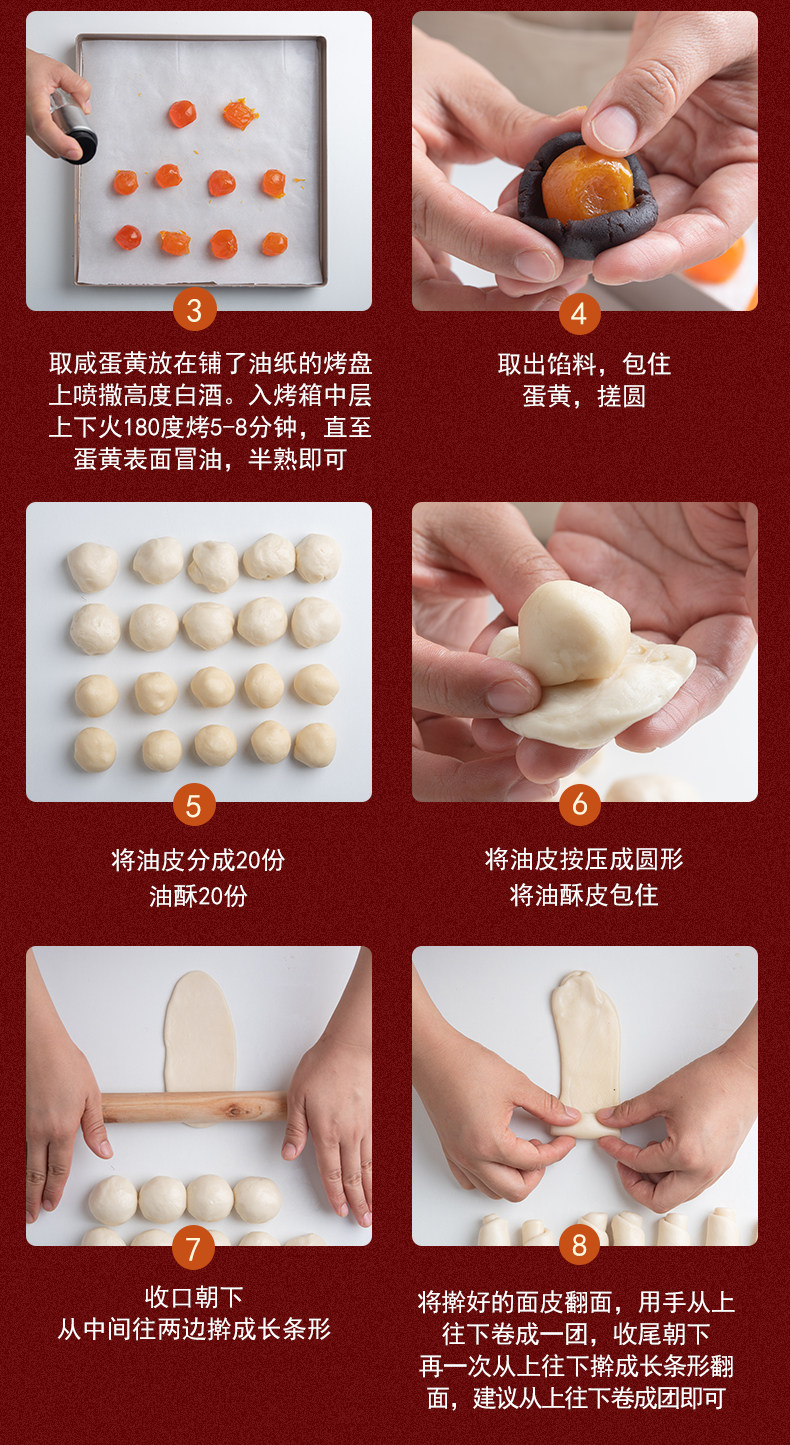 3

取咸蛋黄放在铺了油纸的烤盘上喷撒高度白酒。入烤箱中层上下火180度烤5-8分钟，直至蛋黄表面冒油，半熟即可

4

取出馅料，包住蛋黄，搓圆

5

将油皮分成20份
油酥20份

6

将油皮按压成圆形
将油酥皮包住

7

收口朝下
从中间往两边擀成长条形

8

将擀好的面皮翻面，用手从上往下卷成一团，收尾朝下
再一次从上往下擀成长条形翻面，建议从上往下卷成团即可