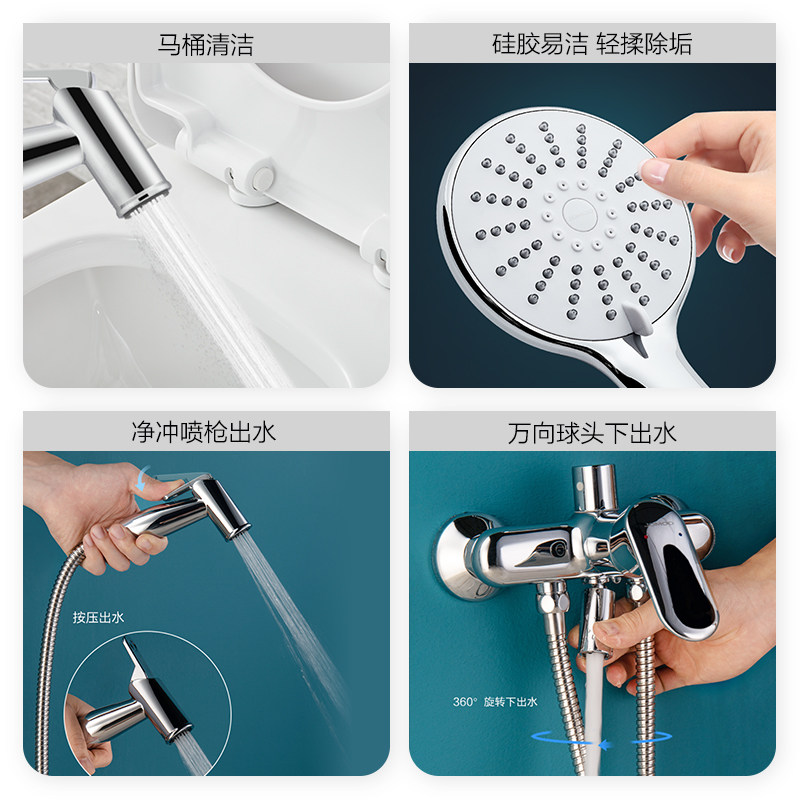 马桶清洁

硅胶易洁 轻揉除垢

净冲喷枪出水

按压出水

万向球头下出水

360° 旋转下出水