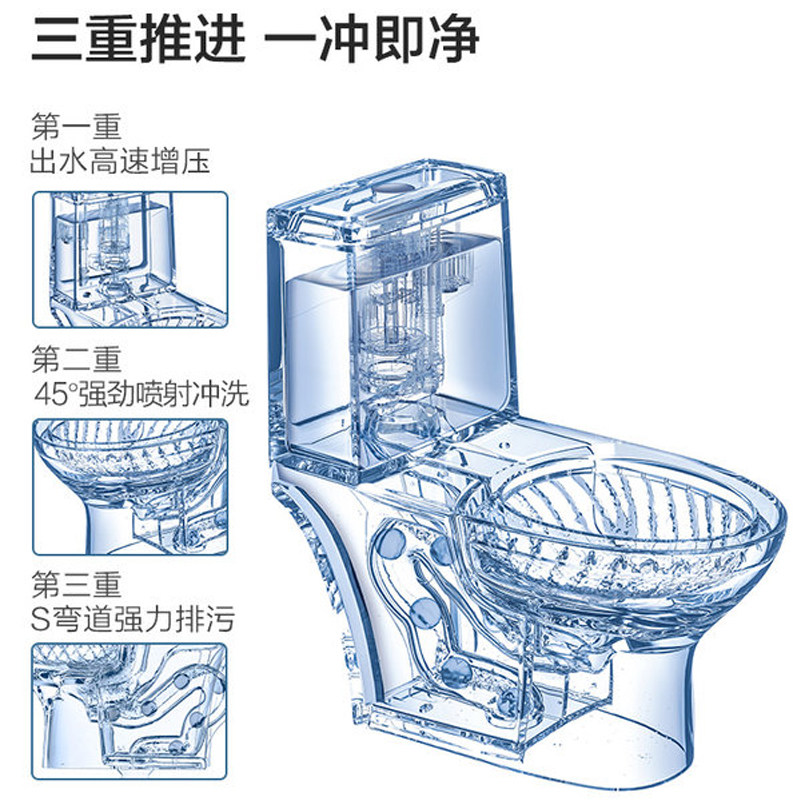 三重推进 一冲即净

第一重
出水高速增压

第二重
45°强劲喷射冲洗

第三重
S弯道强力排污